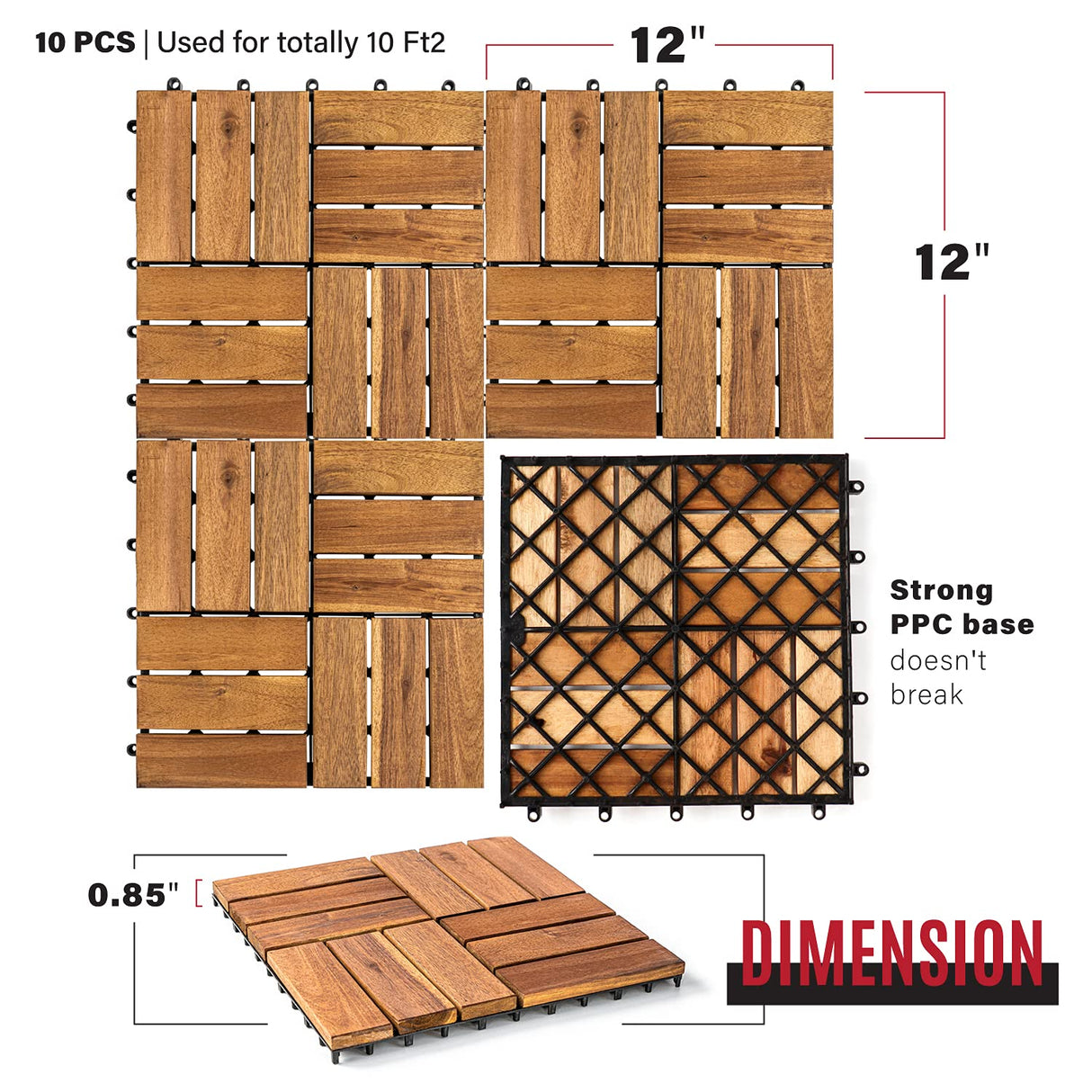 10 PCS | Used for totally 10 Ft2

12"

12"

Strong PPC base doesn't break

0.85"

DIMENSION