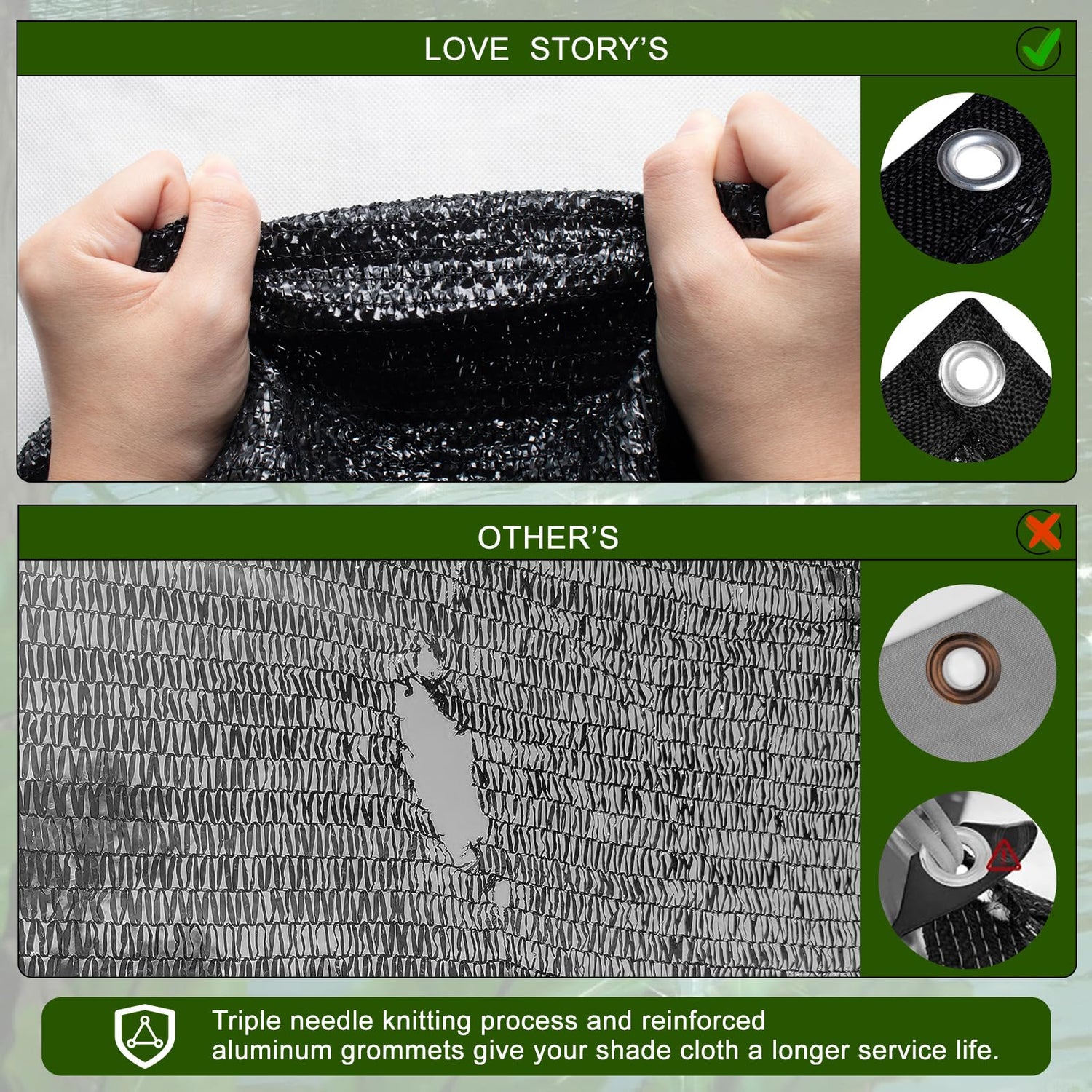 LOVE STORY'S

OTHER'S

Triple needle knitting process and reinforced aluminum grommets give your shade cloth a longer service life.