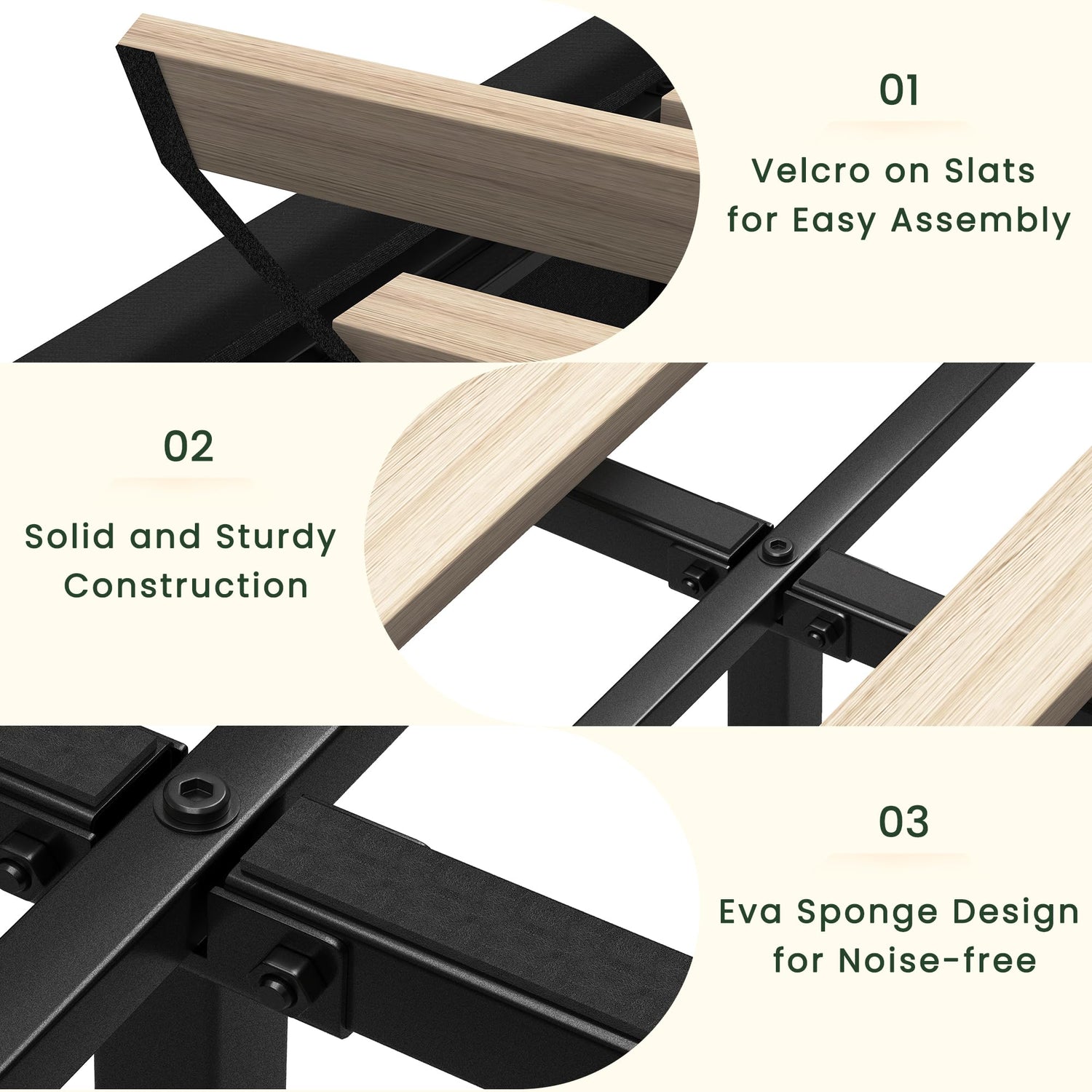 01

Velcro on Slats for Easy Assembly

02

Solid and Sturdy Construction

03

Eva Sponge Design for Noise-free