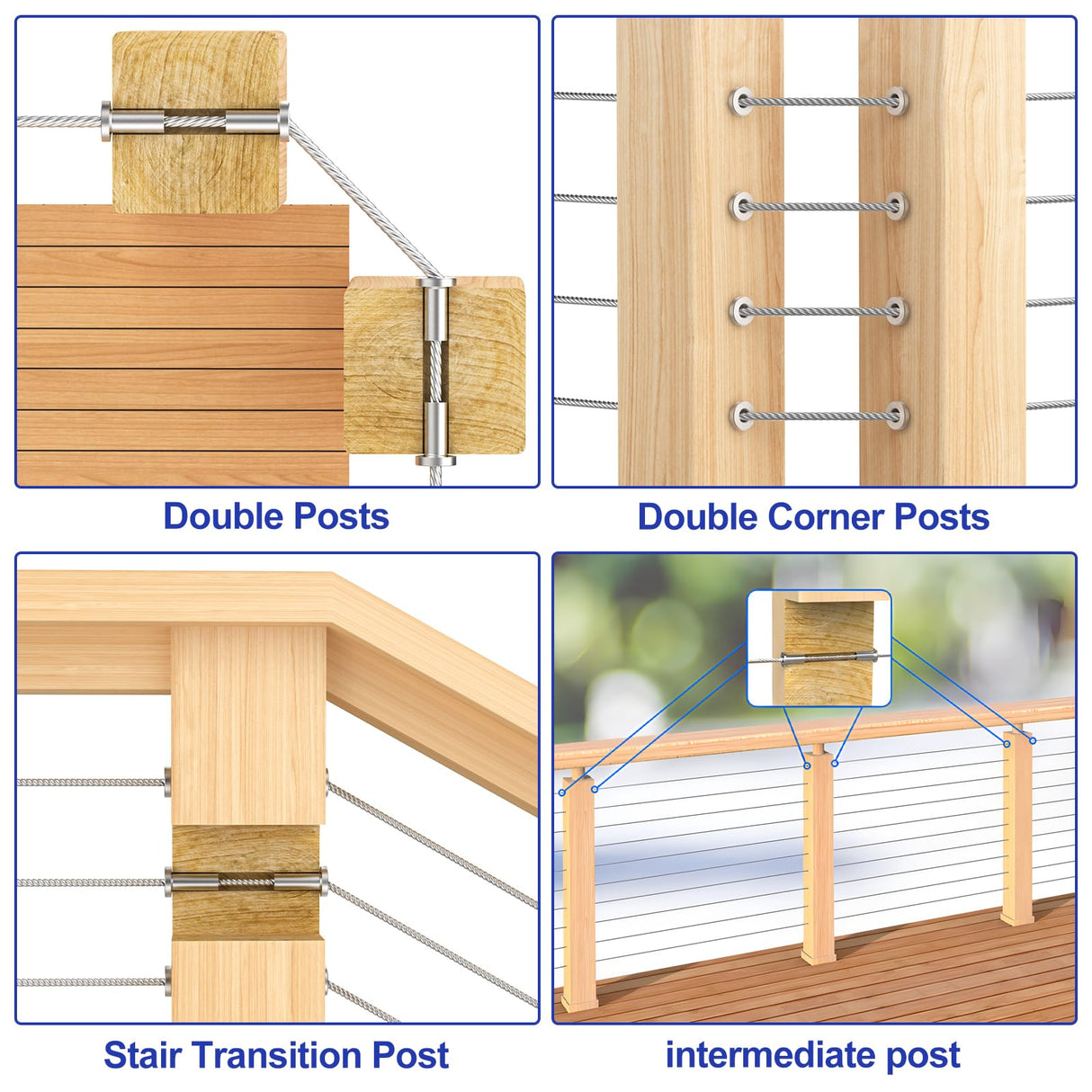 Double Posts

Double Corner Posts

Stair Transition Post

intermediate post