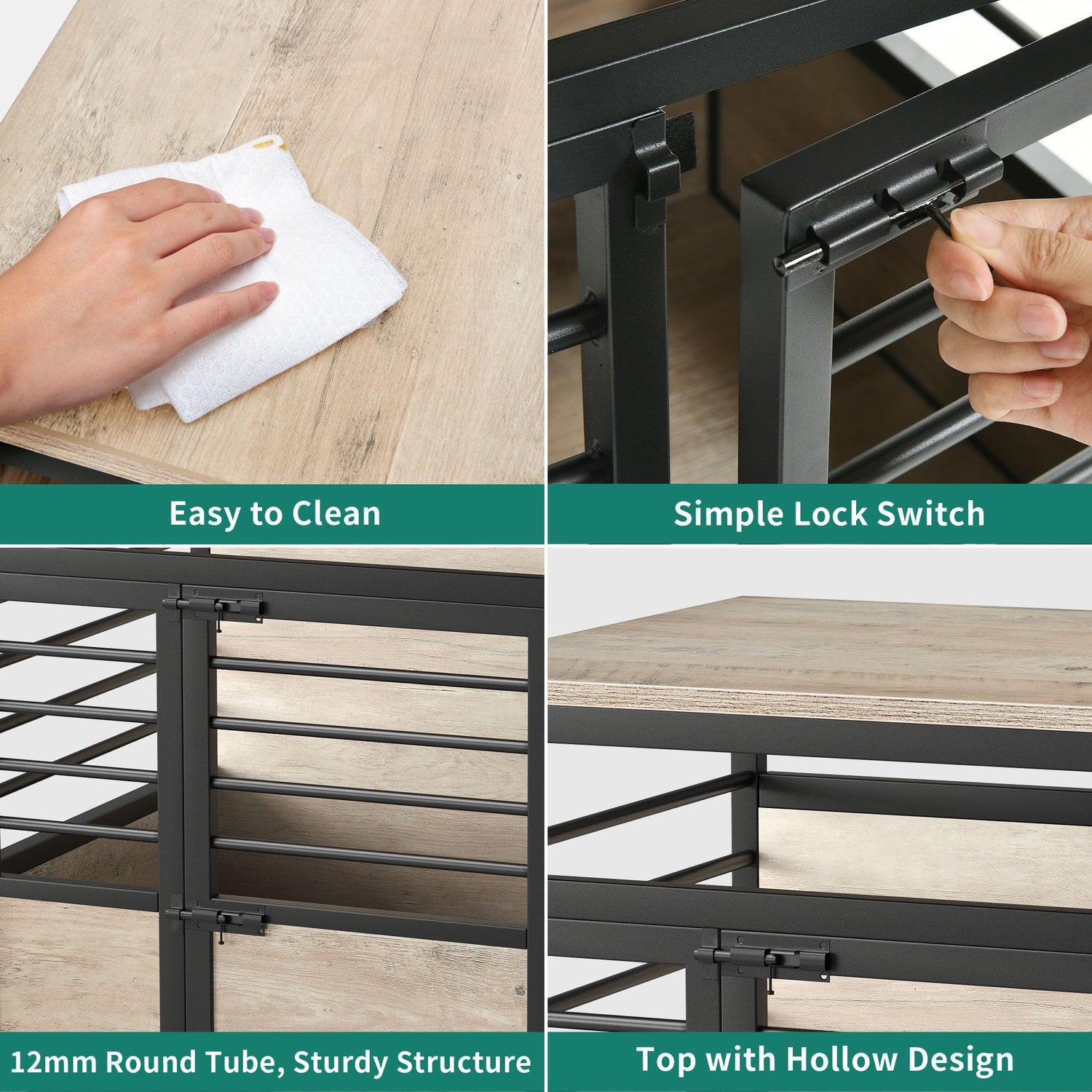 Easy to Clean

Simple Lock Switch

12mm Round Tube, Sturdy Structure

Top with Hollow Design