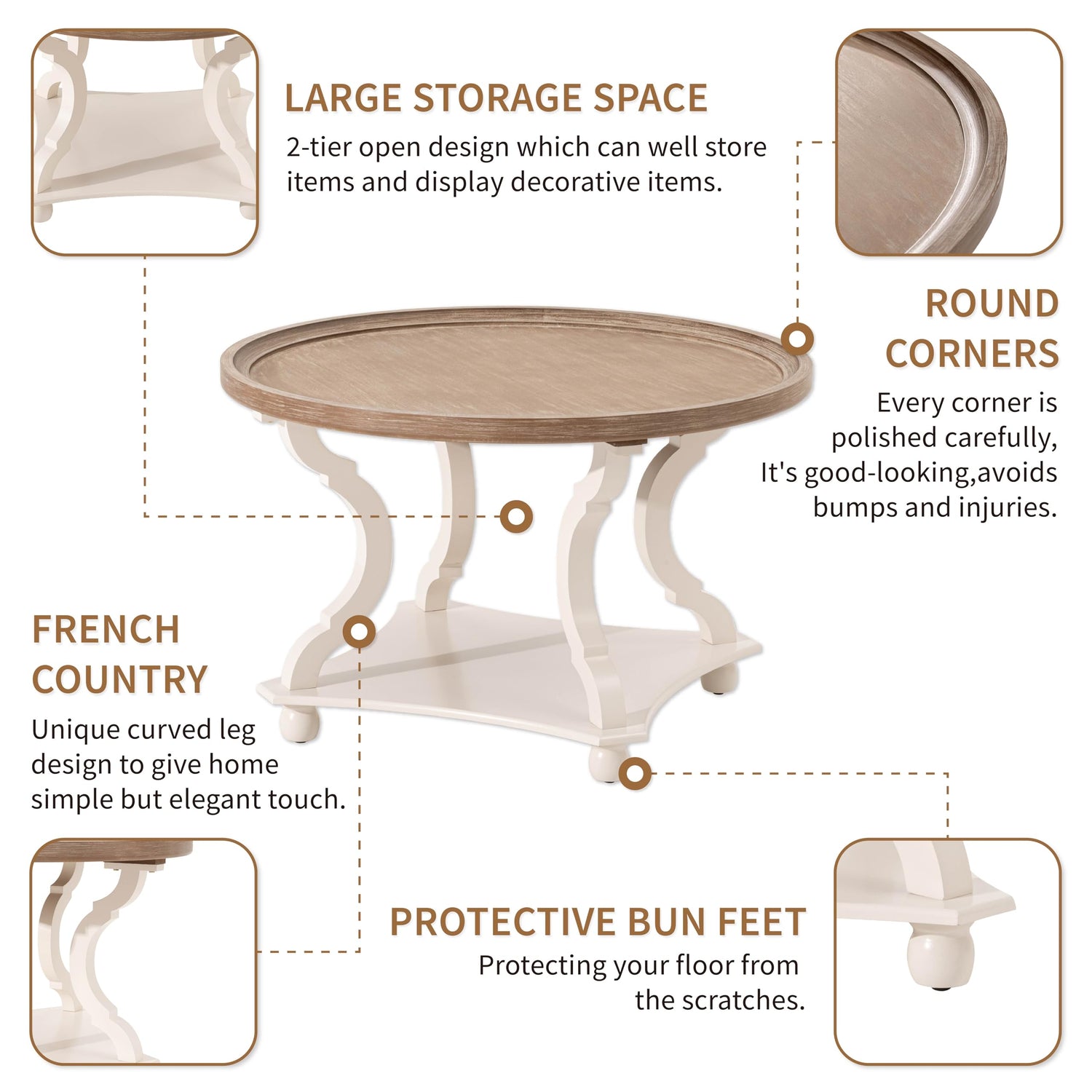 LARGE STORAGE SPACE
2-tier open design which can well store items and display decorative items.

ROUND CORNERS
Every corner is polished carefully, It's good-looking,avoids bumps and injuries.

FRENCH COUNTRY
Unique curved leg design to give home simple but elegant touch.

PROTECTIVE BUN FEET
Protecting your floor from the scratches.