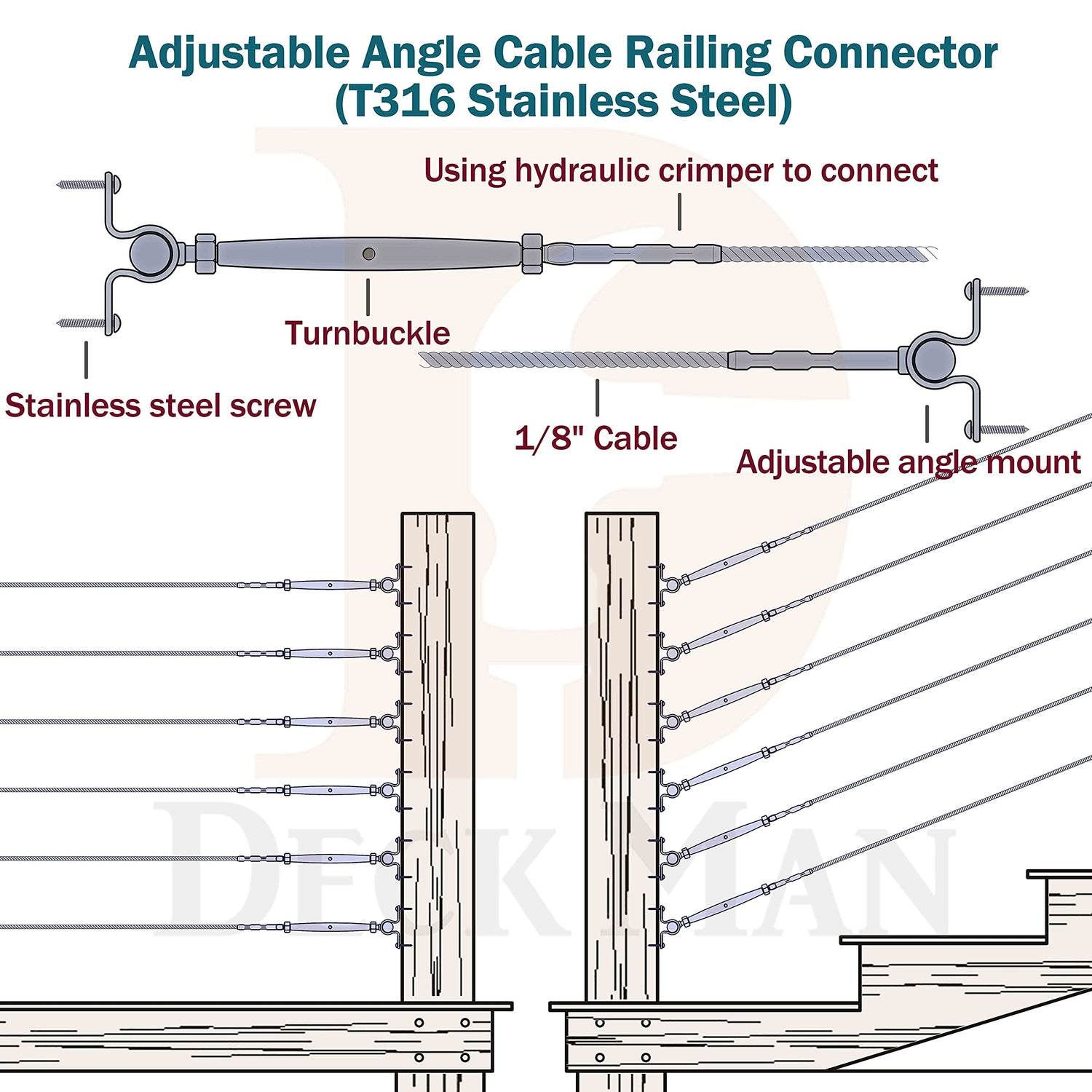 Adjustable Angle Cable Railing Connector
(T316 Stainless Steel)

Using hydraulic crimper to connect

Turnbuckle

Stainless steel screw

1/8" Cable

Adjustable angle mount

DECK MAN