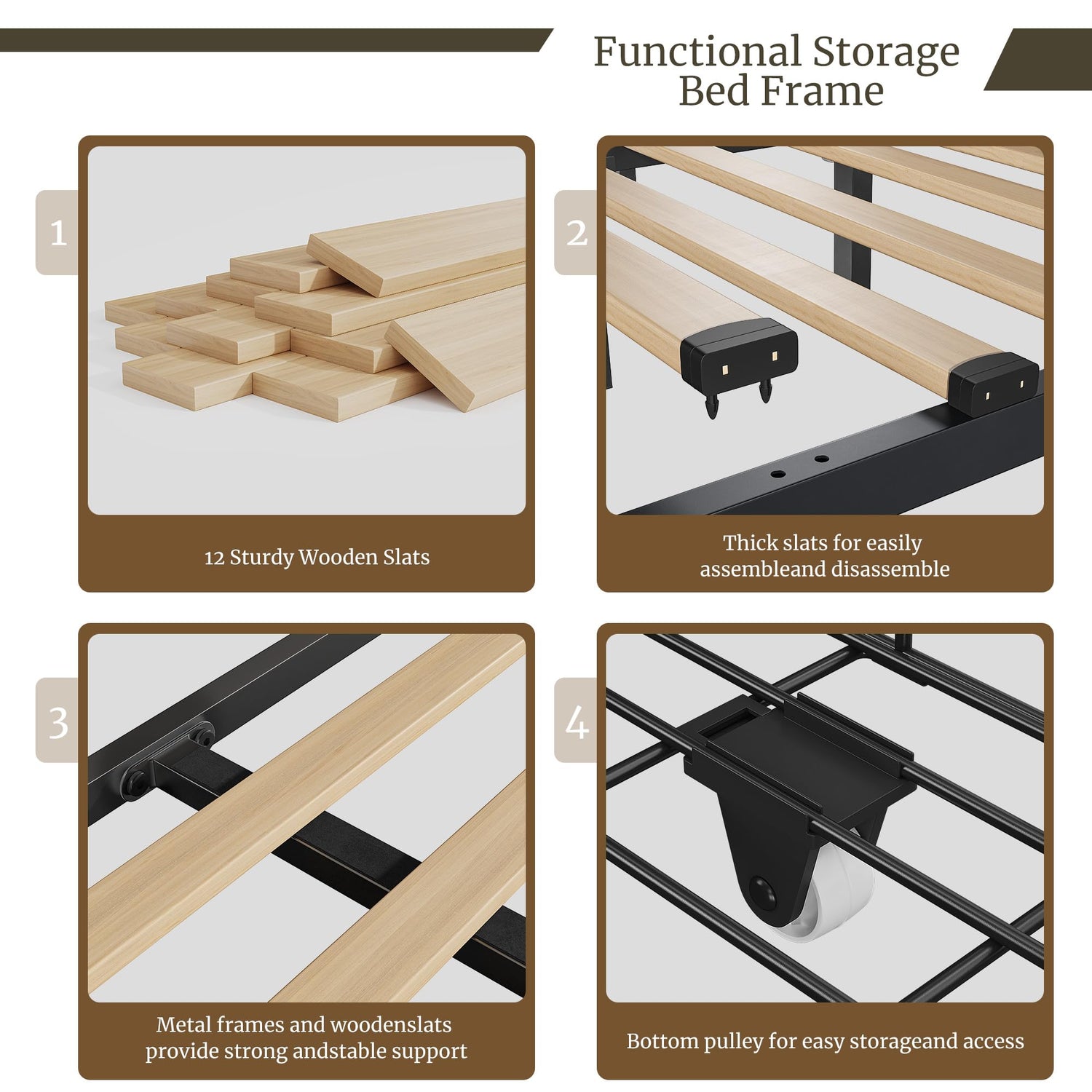 Functional Storage Bed Frame

1

12 Sturdy Wooden Slats

2

Thick slats for easily assembleand disassemble

3

Metal frames and woodenslats provide strong andstable support

4

Bottom pulley for easy storageand access