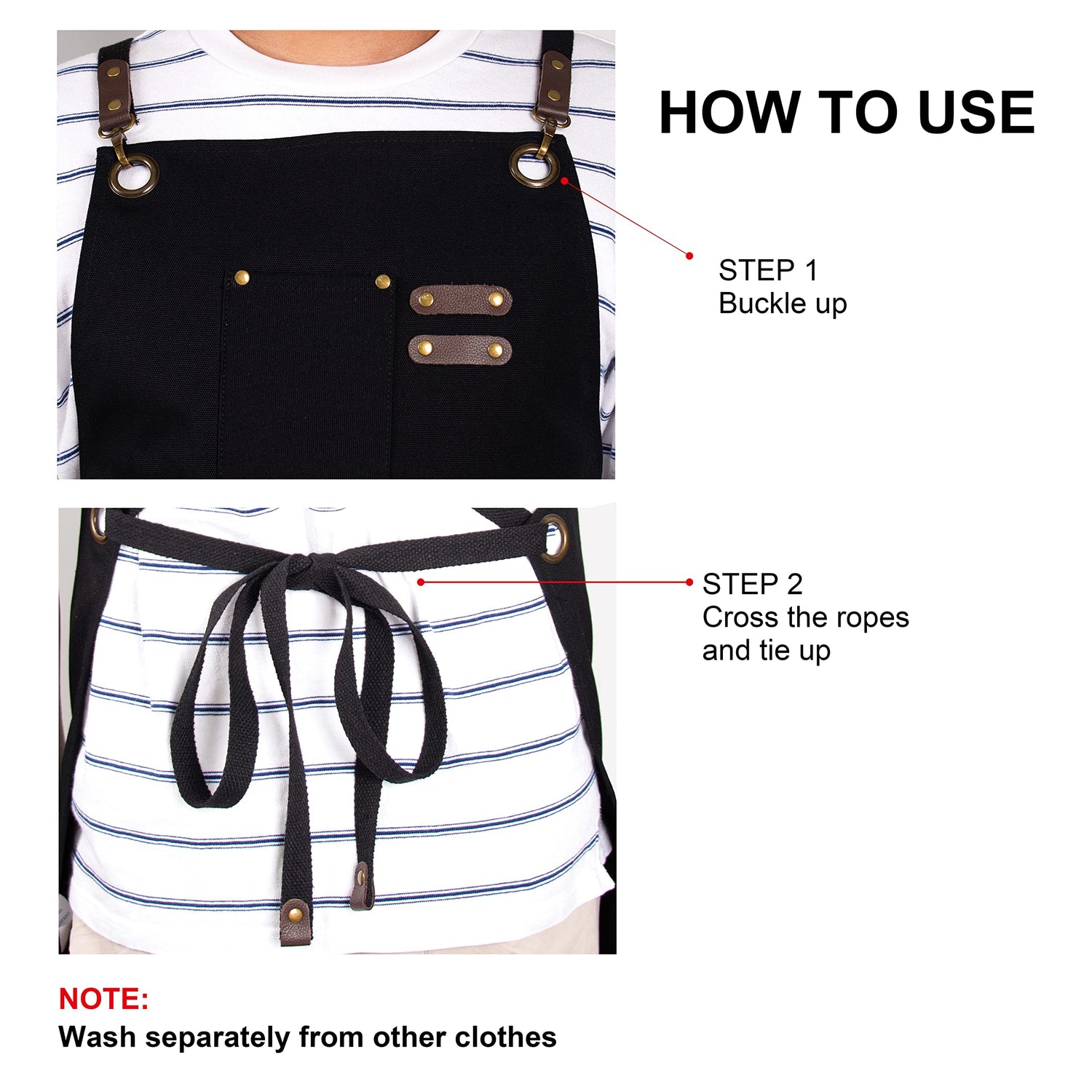 HOW TO USE

STEP 1
Buckle up

STEP 2
Cross the ropes
and tie up

NOTE:
Wash separately from other clothes