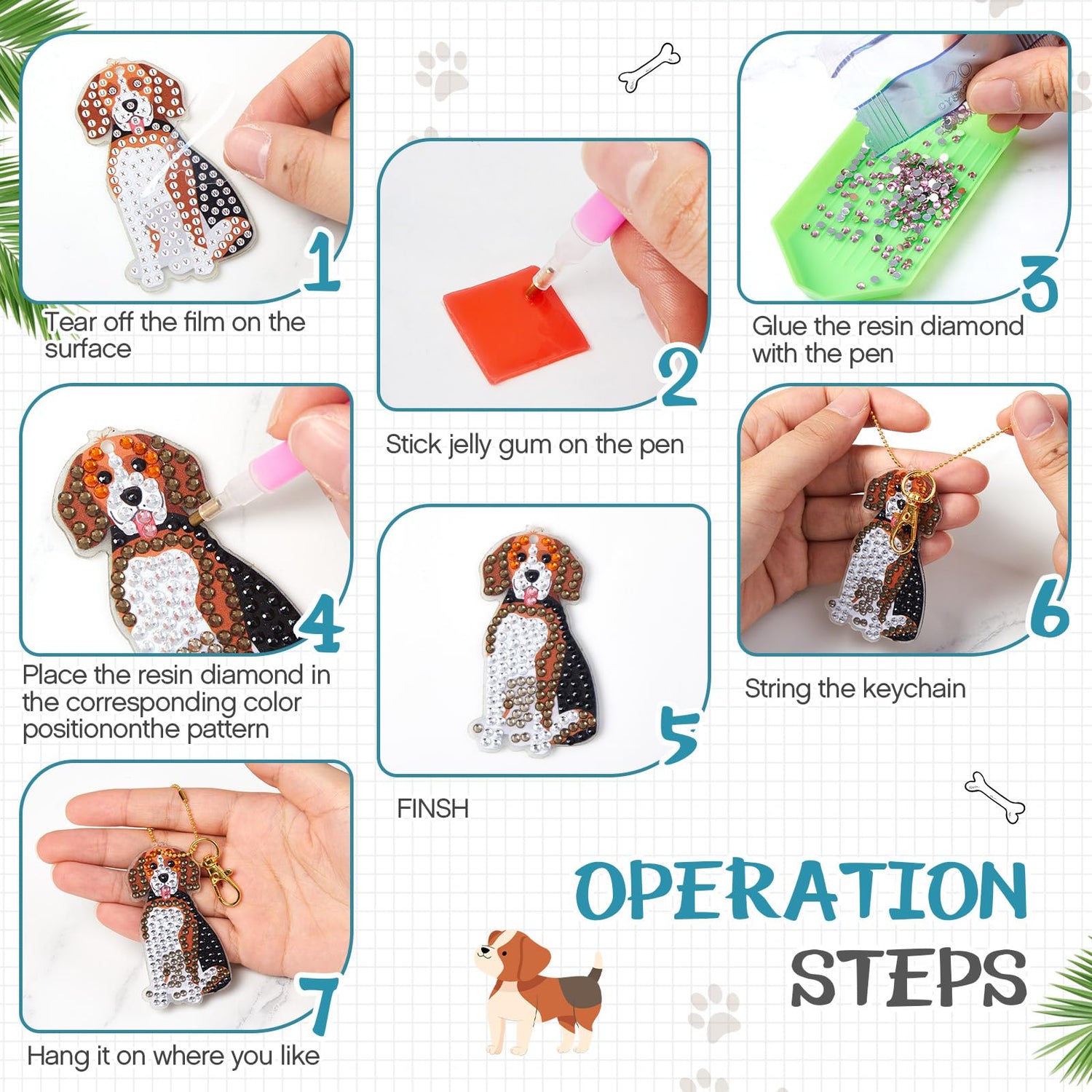 1
Tear off the film on the surface

2
Stick jelly gum on the pen

3
Glue the resin diamond with the pen

4
Place the resin diamond in the corresponding color positiononthe pattern

5
FINSH

6
String the keychain

7
Hang it on where you like

OPERATION STEPS