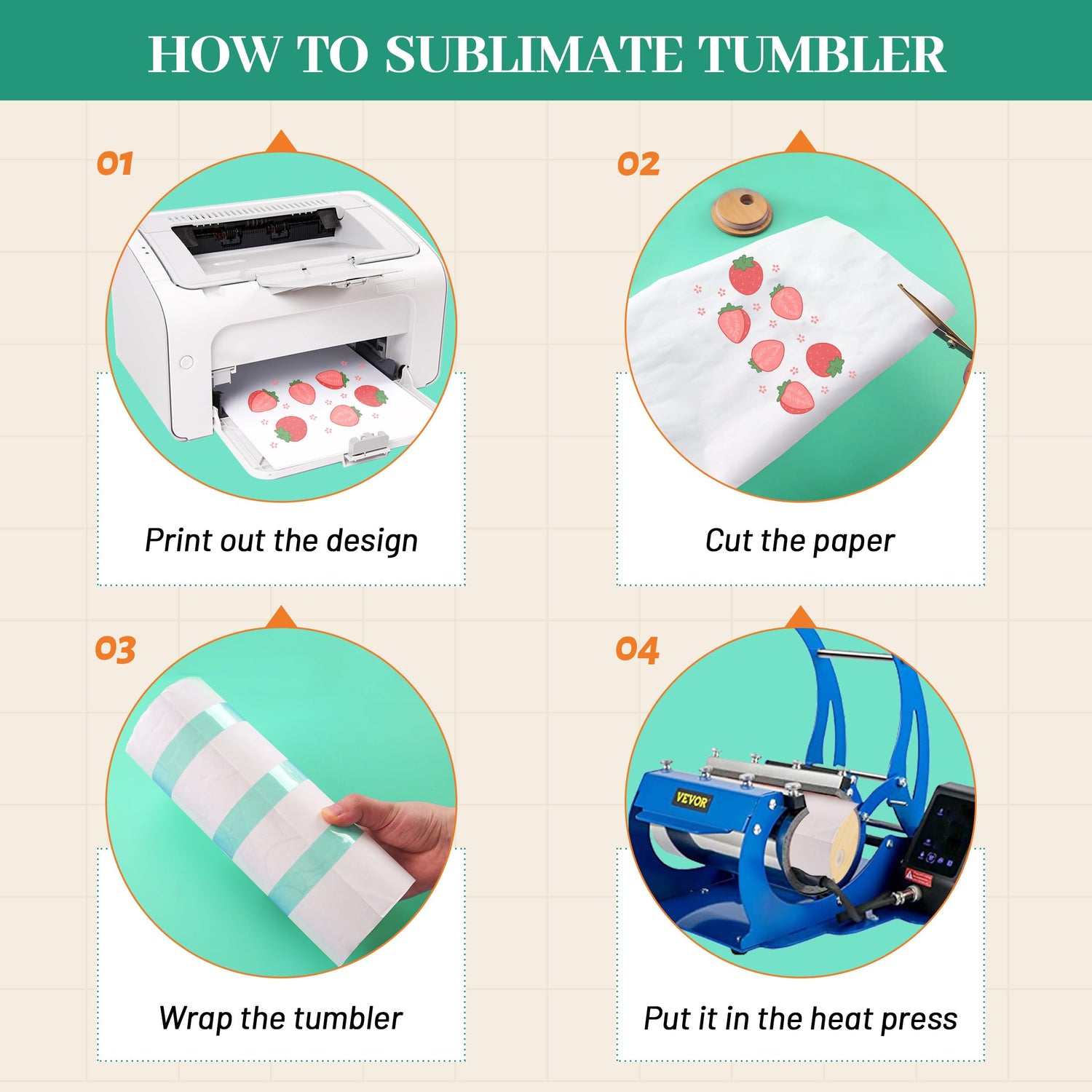 HOW TO SUBLIMATE TUMBLER

01

Print out the design

02

Cut the paper

03

Wrap the tumbler

04

VEVOR

Put it in the heat press