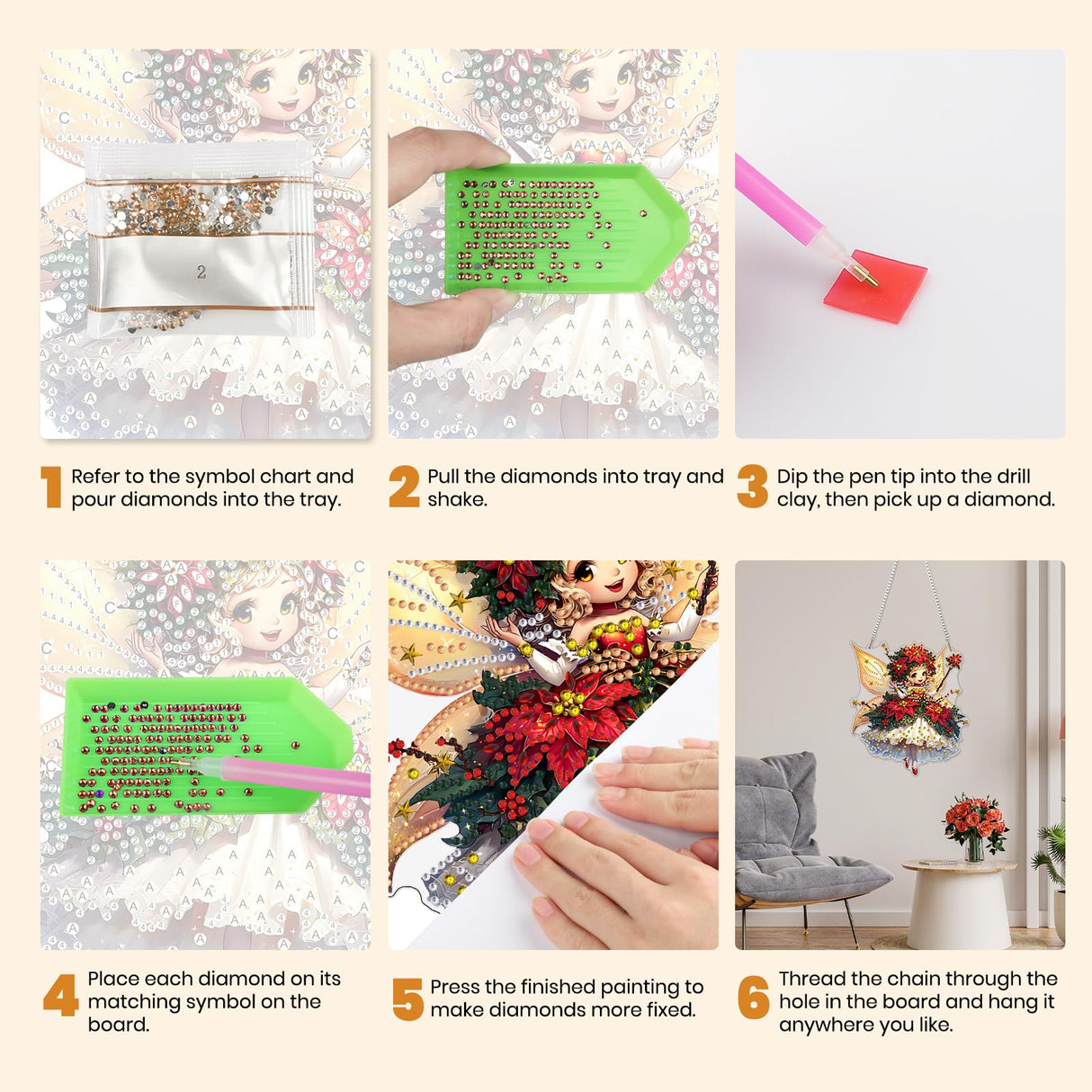 2

1 Refer to the symbol chart and pour diamonds into the tray.

2 Pull the diamonds into tray and shake.

3 Dip the pen tip into the drill clay, then pick up a diamond.

4 Place each diamond on its matching symbol on the board.

5 Press the finished painting to make diamonds more fixed.

6 Thread the chain through the hole in the board and hang it anywhere you like.