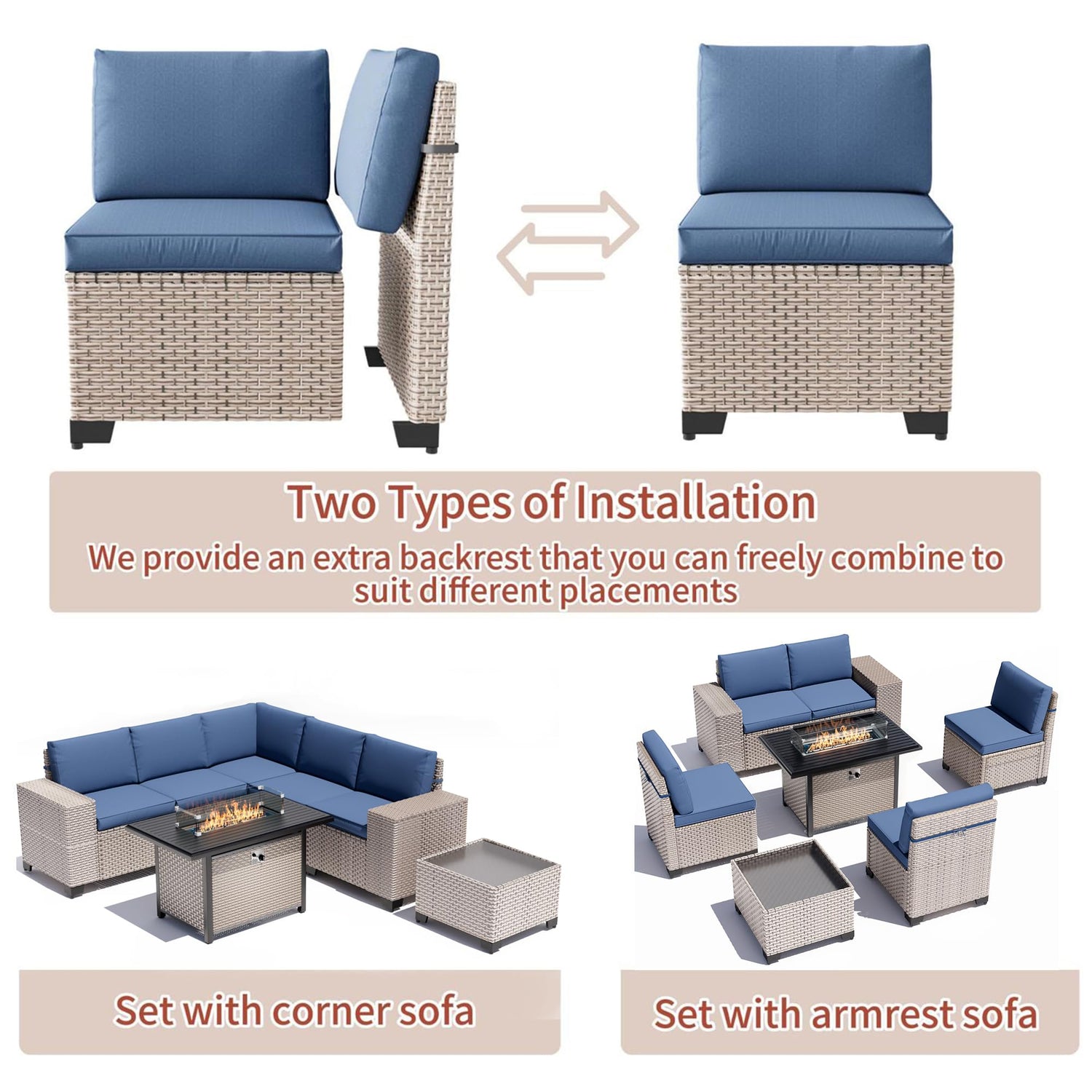 Two Types of Installation

We provide an extra backrest that you can freely combine to suit different placements

Set with corner sofa

Set with armrest sofa