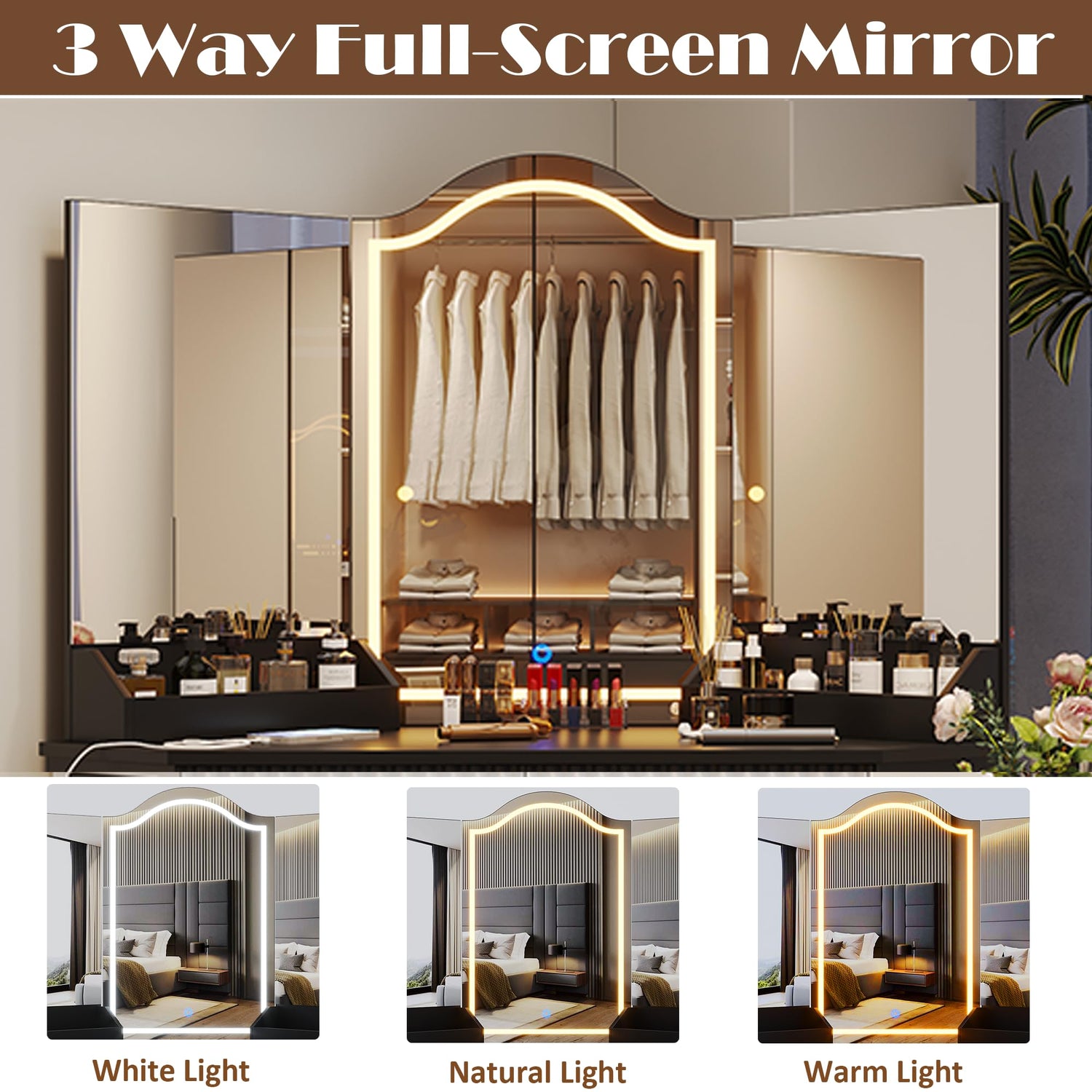 3 Way Full-Screen Mirror

White Light

Natural Light

Warm Light