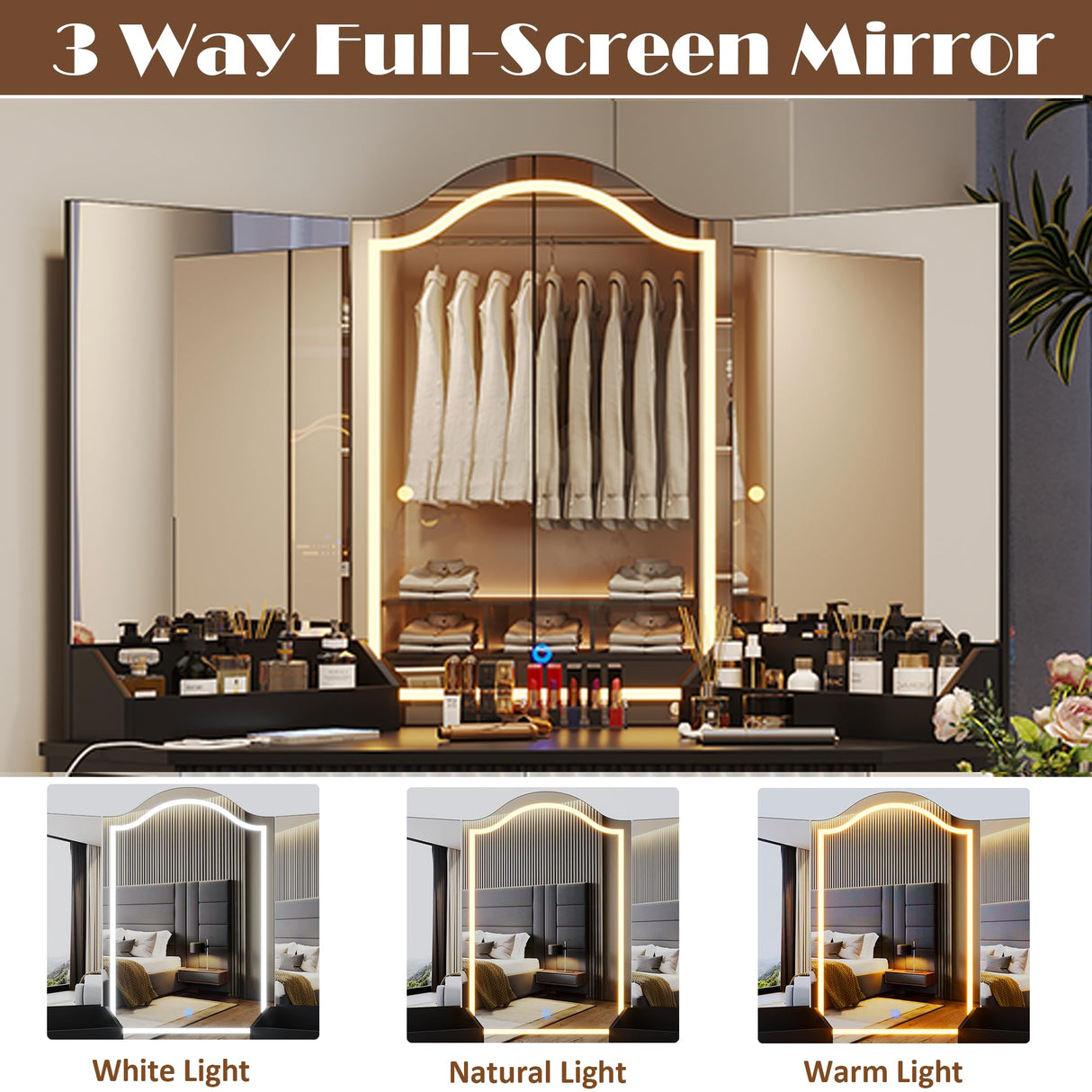 3 Way Full-Screen Mirror

White Light

Natural Light

Warm Light