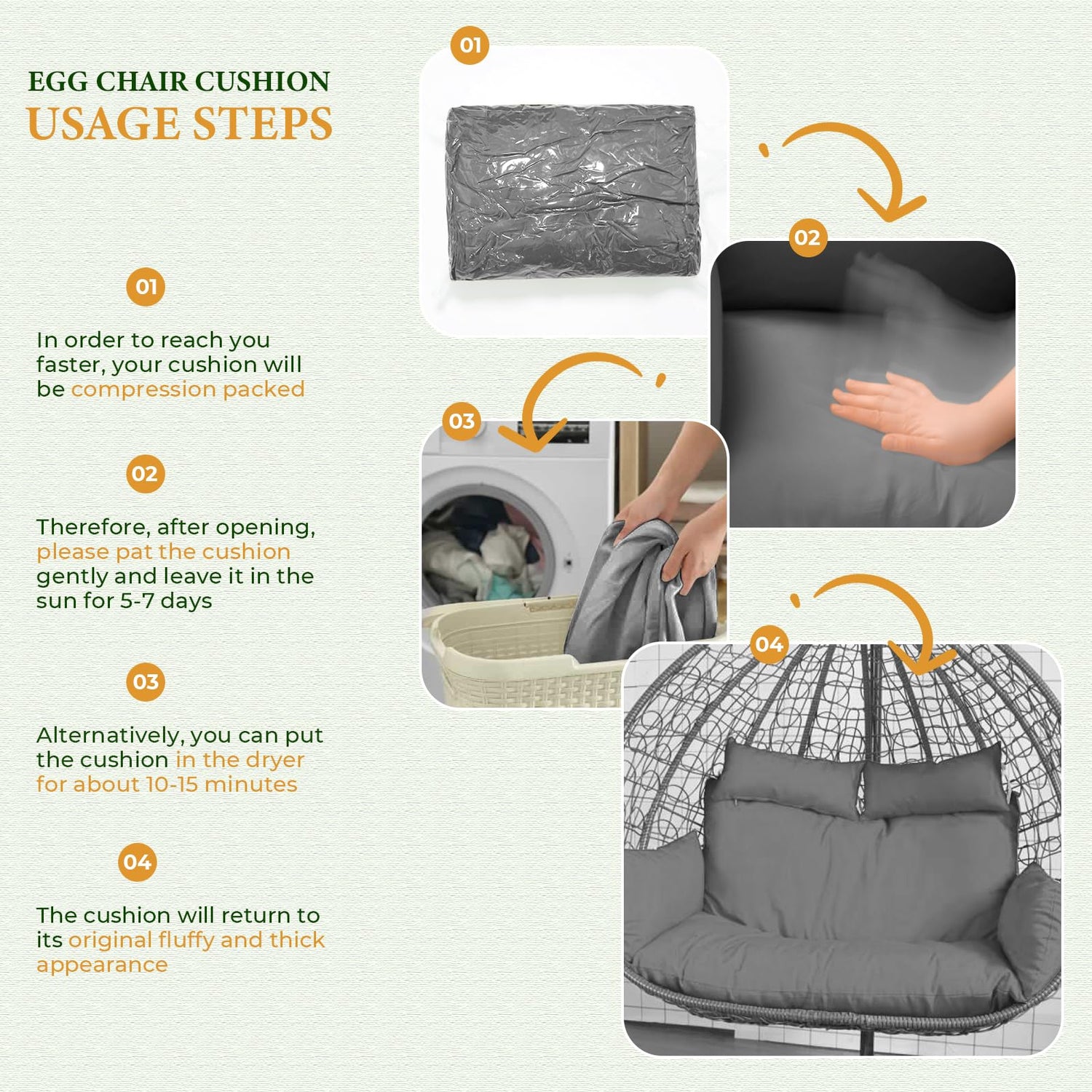 EGG CHAIR CUSHION
USAGE STEPS

01

In order to reach you faster, your cushion will be compression packed

02

Therefore, after opening, please pat the cushion gently and leave it in the sun for 5-7 days

03

Alternatively, you can put the cushion in the dryer for about 10-15 minutes

04

The cushion will return to its original fluffy and thick appearance

01

02

03

04