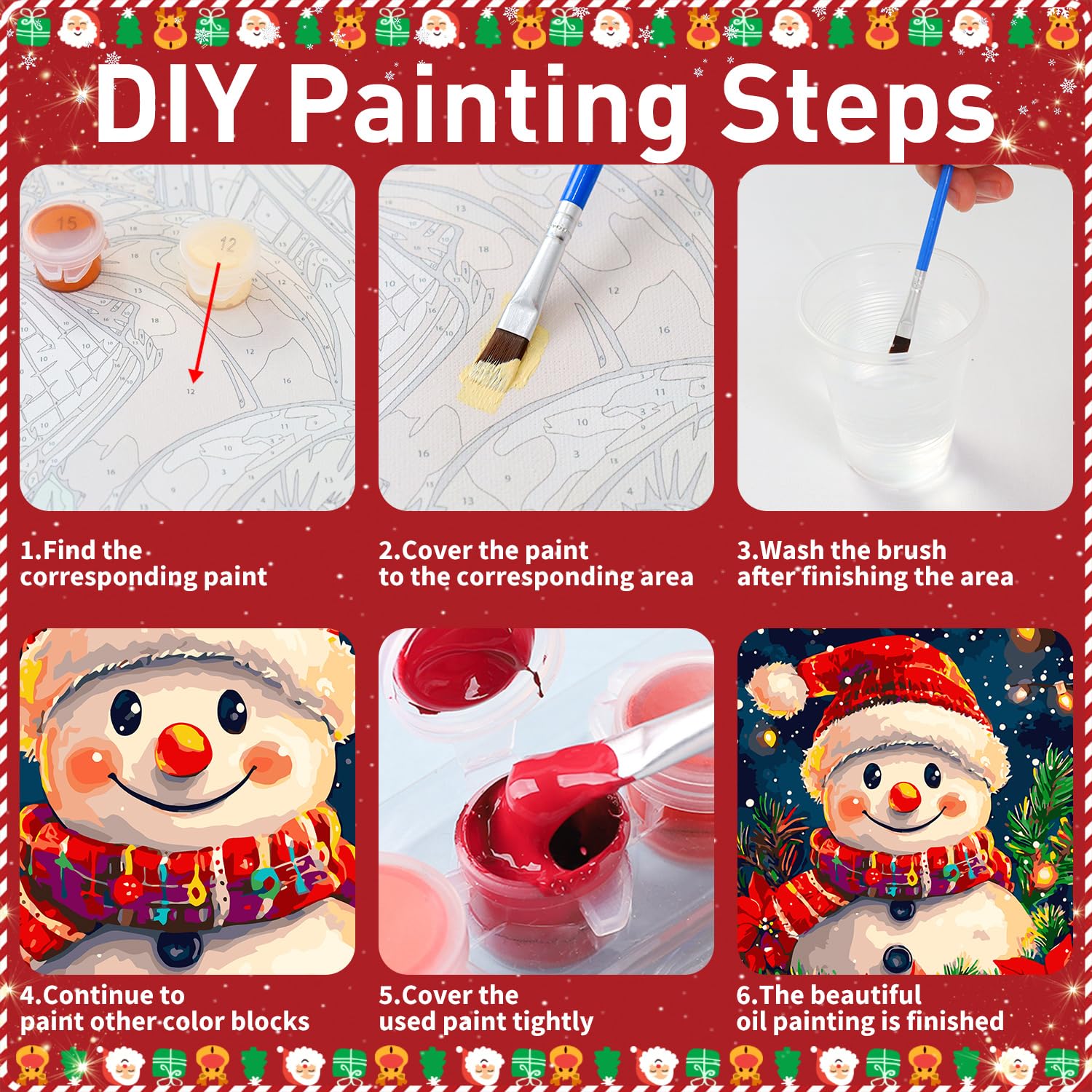 DIY Painting Steps

15

12

1.Find the corresponding paint

2.Cover the paint to the corresponding area

3.Wash the brush after finishing the area

4.Continue to paint other color blocks

5.Cover the used paint tightly

6.The beautiful oil painting is finished