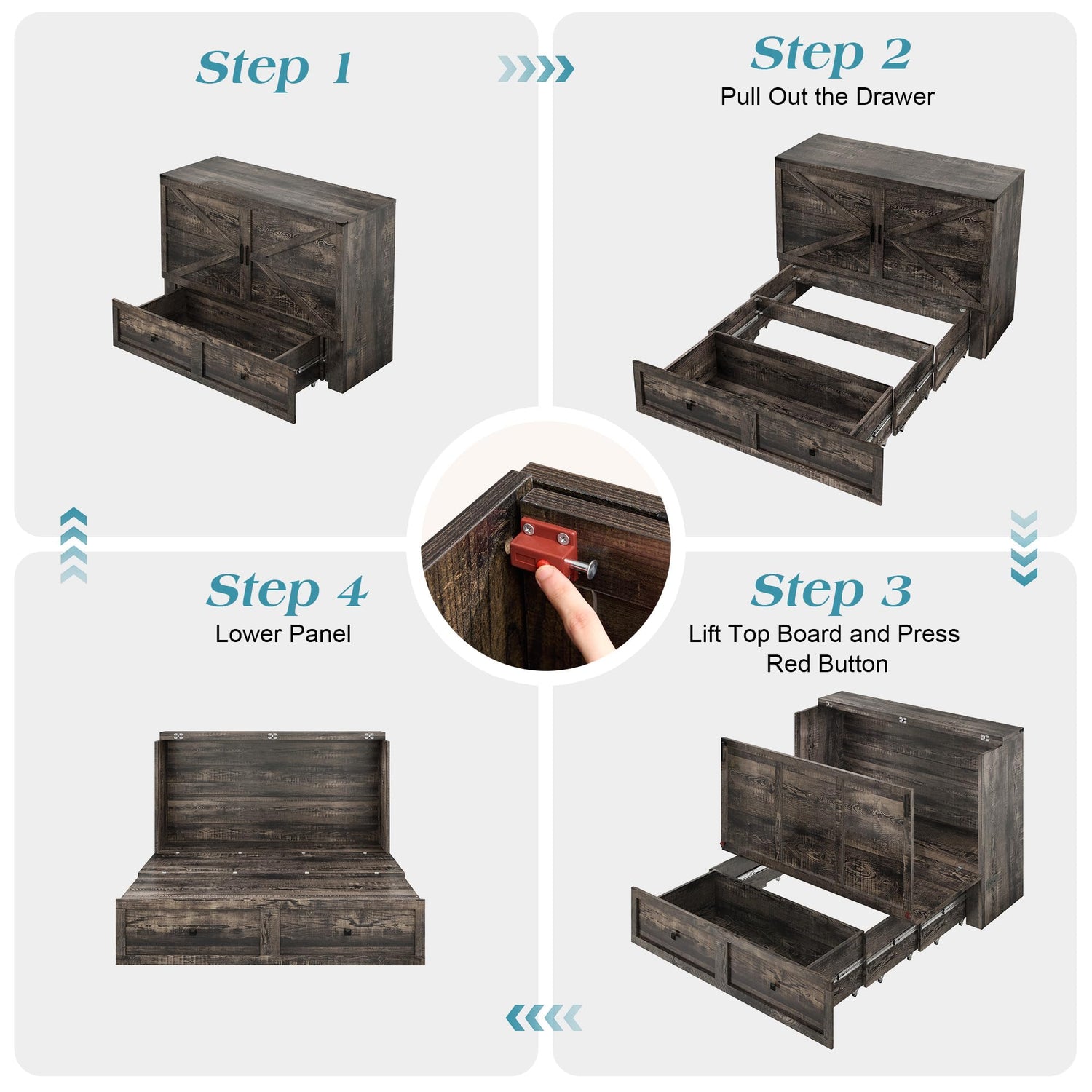 Step 1

Step 2
Pull Out the Drawer

Step 3
Lift Top Board and Press Red Button

Step 4
Lower Panel