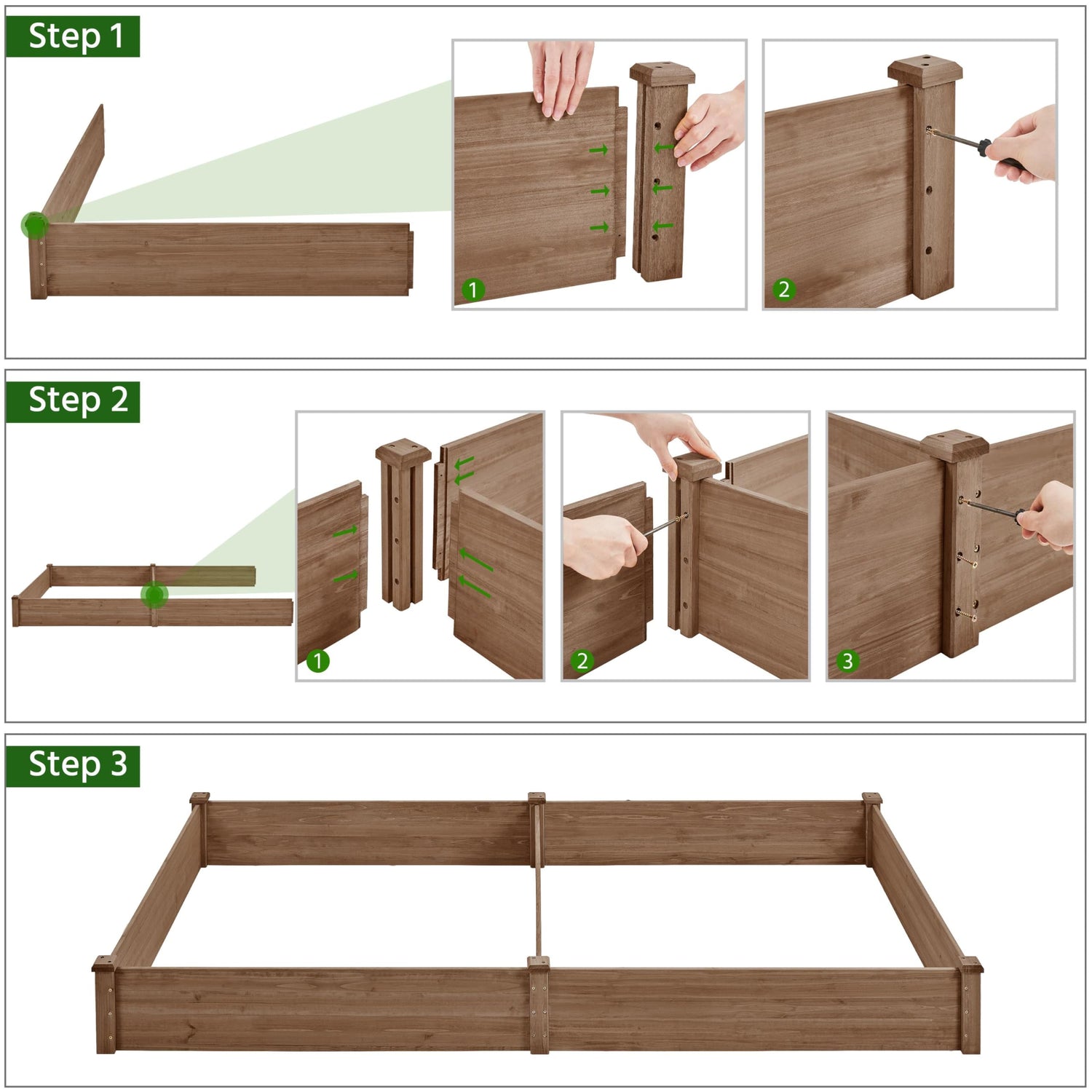 Step 1

1

2

Step 2

1

2

3

Step 3