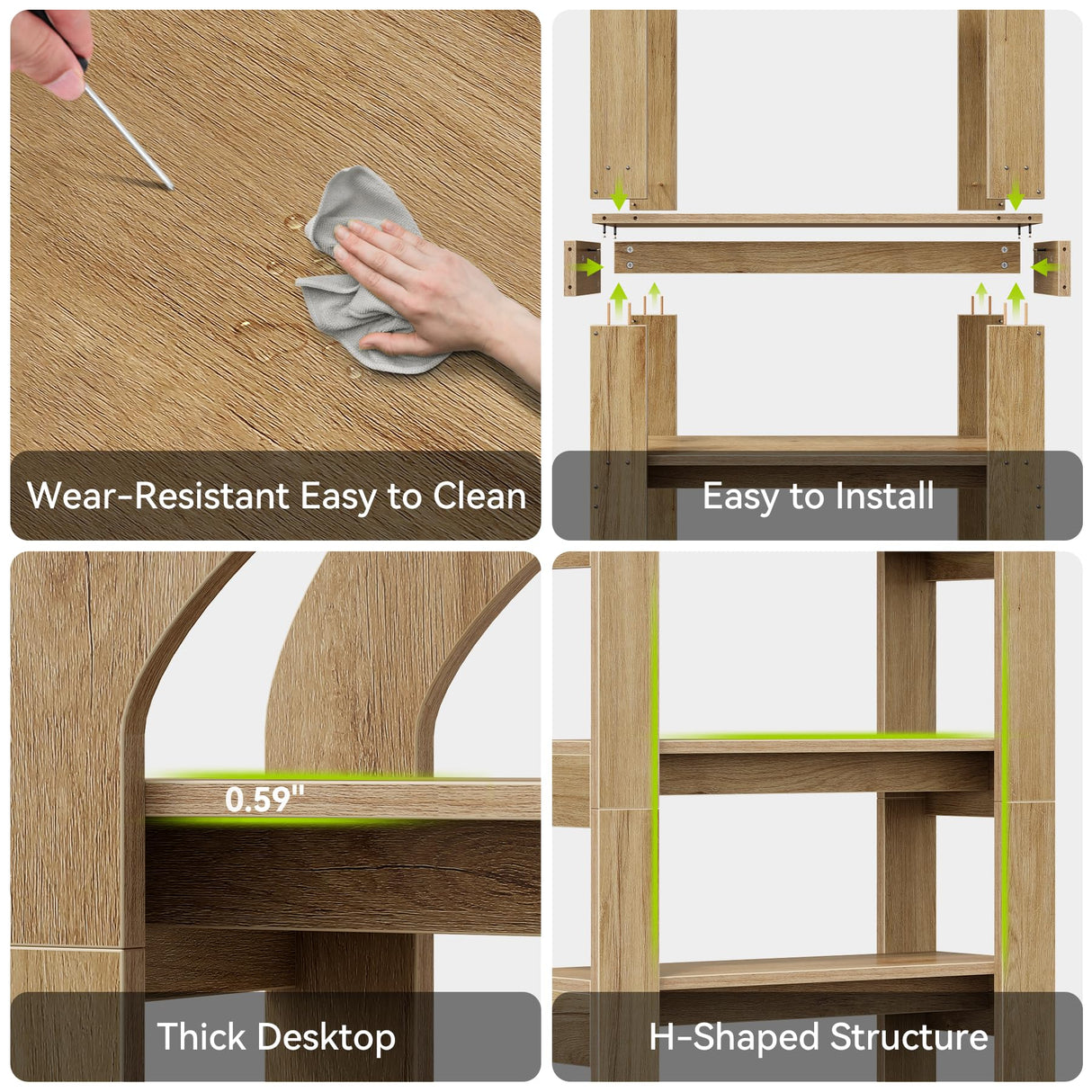 Wear-Resistant Easy to Clean

Easy to Install

0.59"

Thick Desktop

H-Shaped Structure