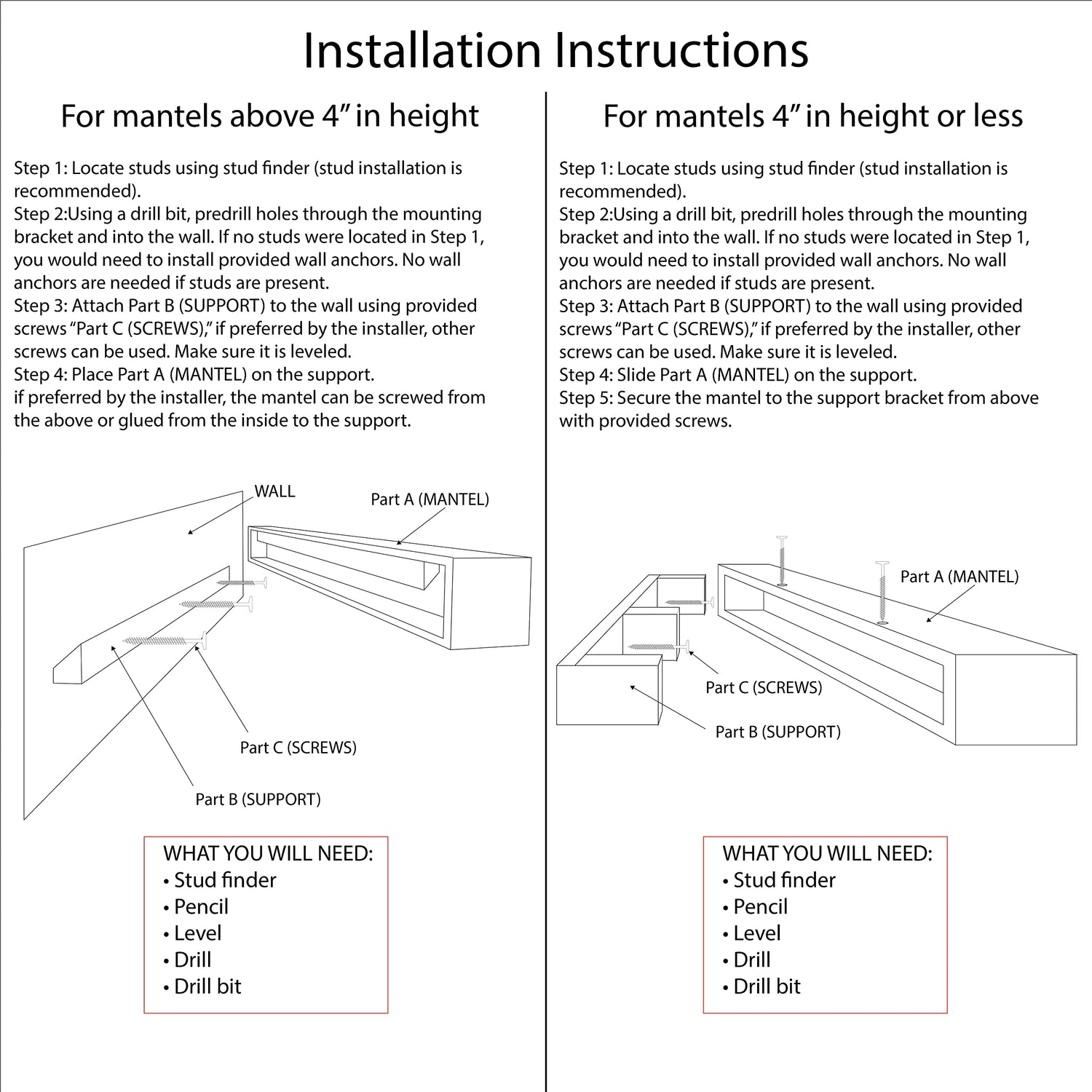 Installation Instructions

For mantels above 4” in height

Step 1: Locate studs using stud finder (stud installation is recommended).
Step 2:Using a drill bit, predrill holes through the mounting bracket and into the wall. If no studs were located in Step 1, you would need to install provided wall anchors. No wall anchors are needed if studs are present.
Step 3: Attach Part B (SUPPORT) to the wall using provided screws “Part C (SCREWS),” if preferred by the installer, other screws can be used. Make sure it is leveled.
Step 4: Place Part A (MANTEL) on the support.
if preferred by the installer, the mantel can be screwed from the above or glued from the inside to the support.

WALL
Part A (MANTEL)
Part C (SCREWS)
Part B (SUPPORT)

WHAT YOU WILL NEED:
• Stud finder
• Pencil
• Level
• Drill
• Drill bit

For mantels 4” in height or less

Step 1: Locate studs using stud finder (stud installation is recommended).
Step 2:Using a drill bit, predrill holes through the mounting bracket and into the wall. If no studs were located in Step 1, you would need to install provided wall anchors. No wall anchors are needed if studs are present.
Step 3: Attach Part B (SUPPORT) to the wall using provided screws “Part C (SCREWS),” if preferred by the installer, other screws can be used. Make sure it is leveled.
Step 4: Slide Part A (MANTEL) on the support.
Step 5: Secure the mantel to the support bracket from above with provided screws.

Part A (MANTEL)
Part C (SCREWS)
Part B (SUPPORT)

WHAT YOU WILL NEED:
• Stud finder
• Pencil
• Level
• Drill
• Drill bit