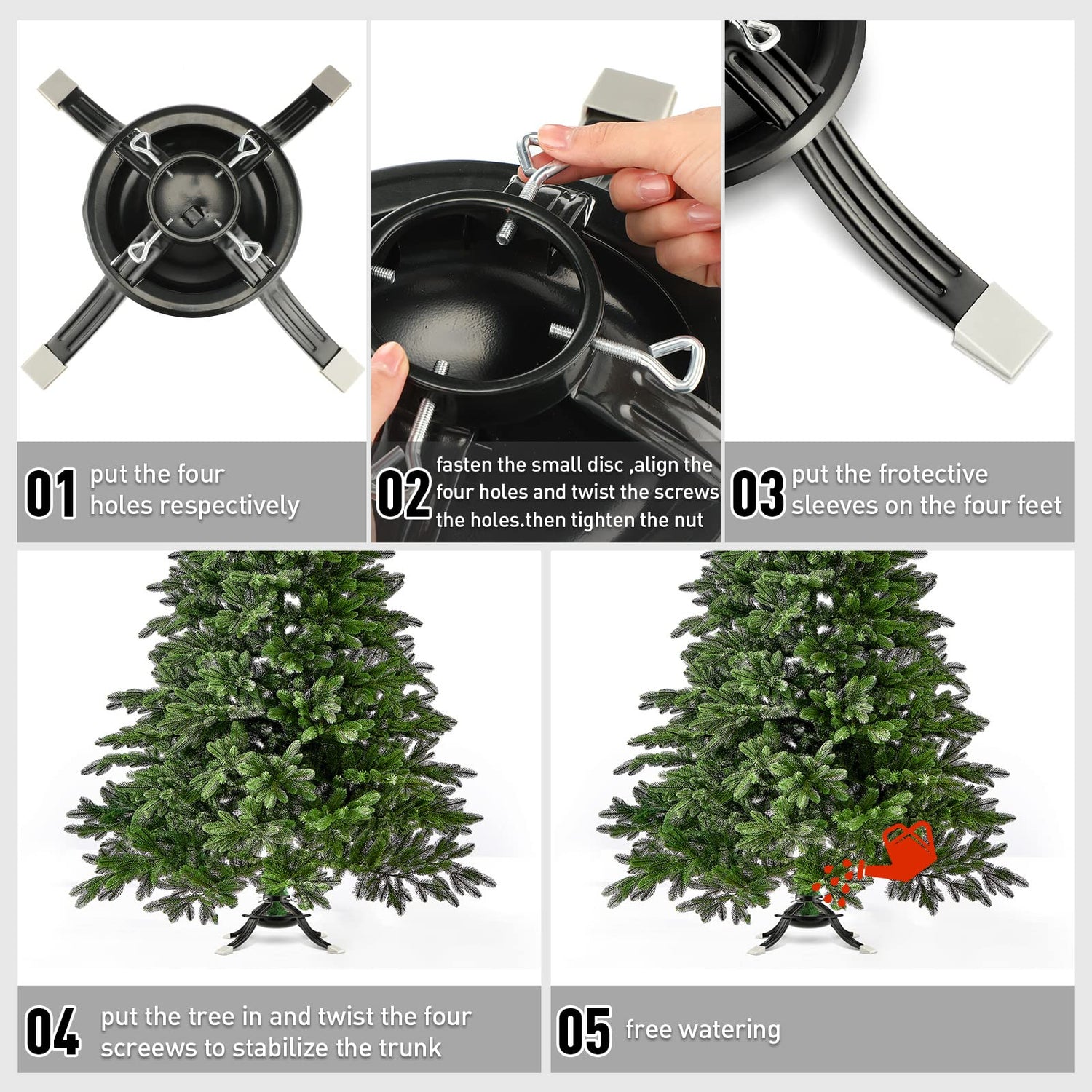 01 put the four holes respectively

02 fasten the small disc ,align the four holes and twist the screws the holes.then tighten the nut

03 put the frotective sleeves on the four feet

04 put the tree in and twist the four screews to stabilize the trunk

05 free watering