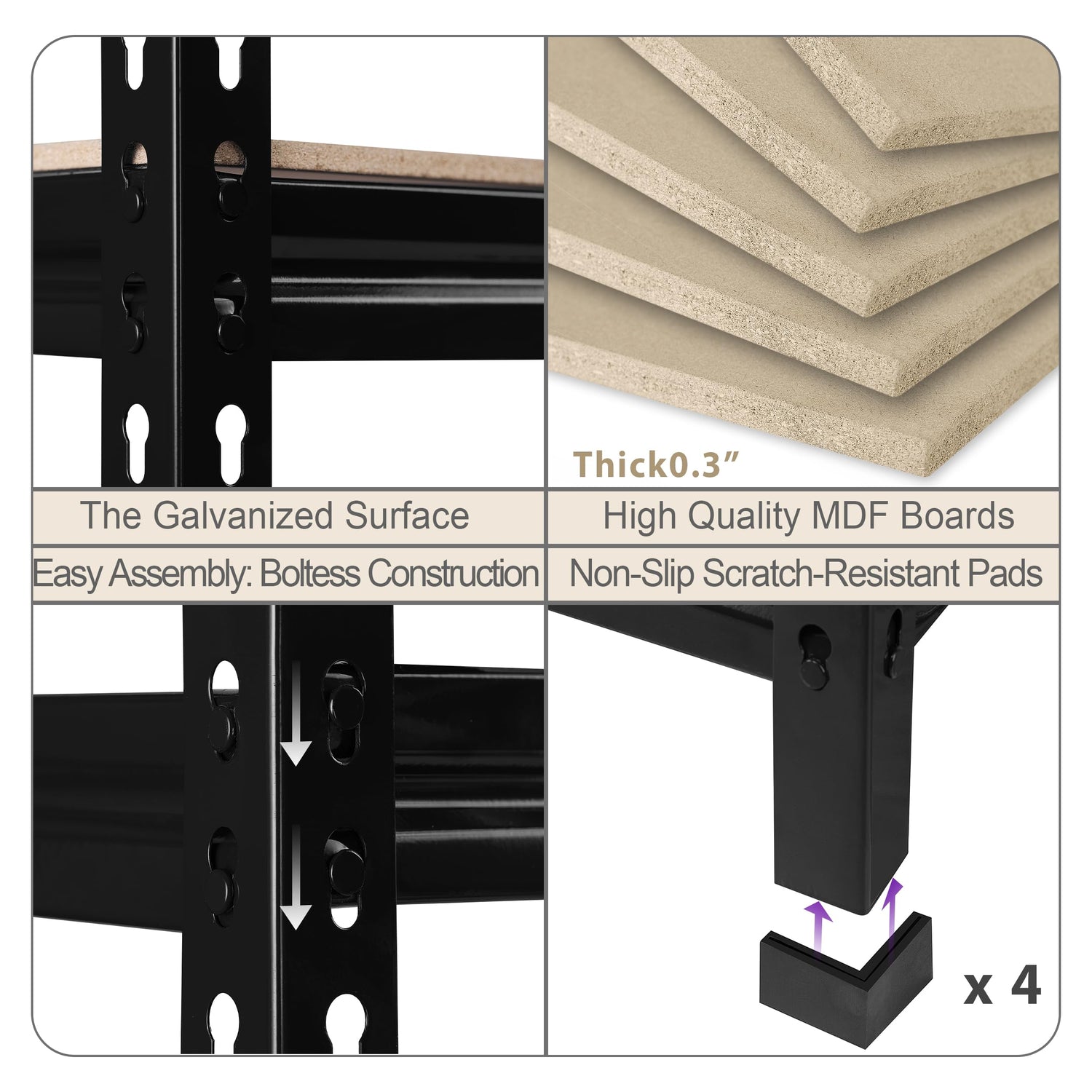 Thick0.3”

The Galvanized Surface

High Quality MDF Boards

Easy Assembly: Boltess Construction

Non-Slip Scratch-Resistant Pads

x 4