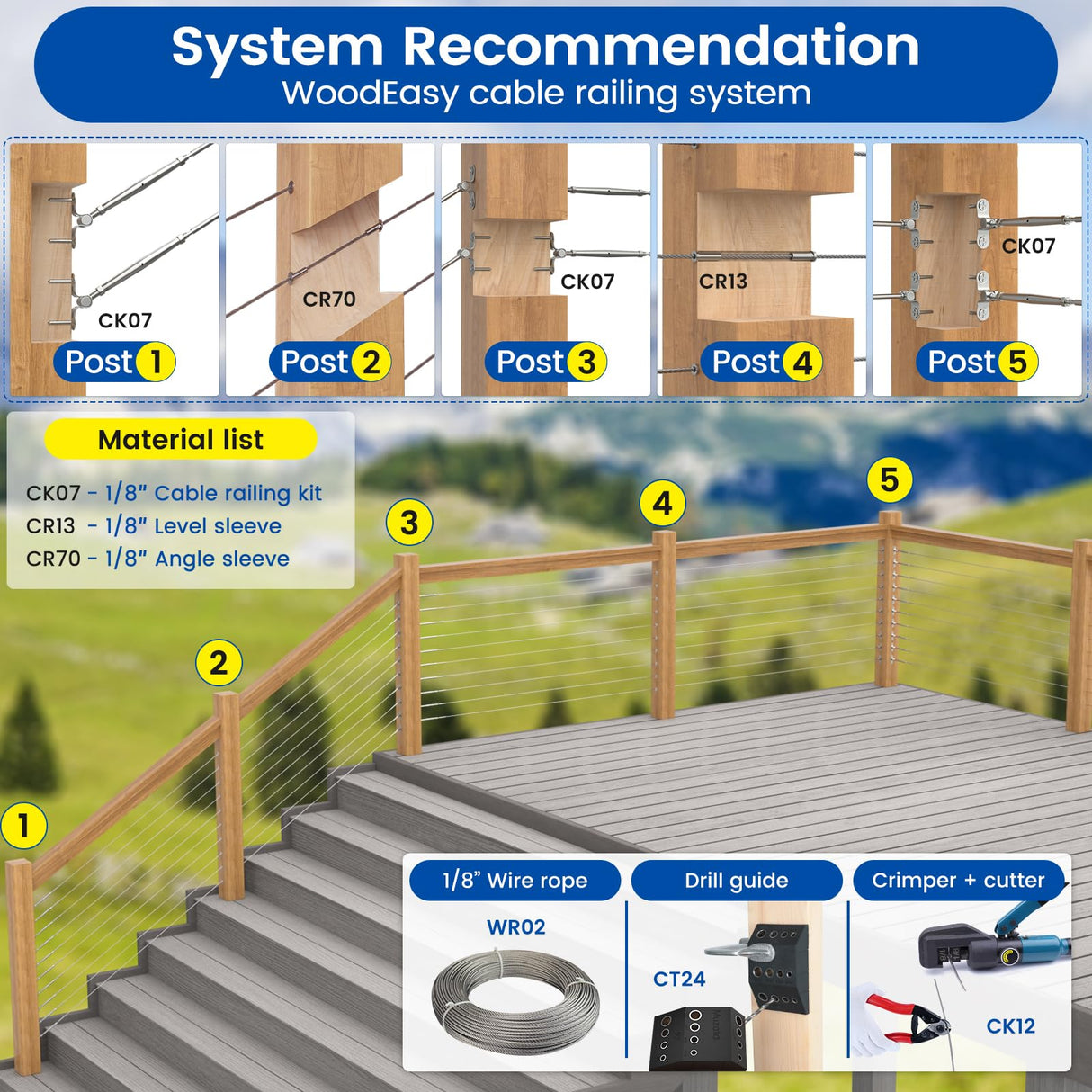 System Recommendation
WoodEasy cable railing system

CK07
Post 1

CR70
Post 2

CK07
Post 3

CR13
Post 4

CK07
Post 5

Material list

CK07 - 1/8" Cable railing kit
CR13 - 1/8" Level sleeve
CR70 - 1/8" Angle sleeve

1
2
3
4
5

1/8" Wire rope
WR02

Drill guide
CT24

Crimper + cutter
CK12