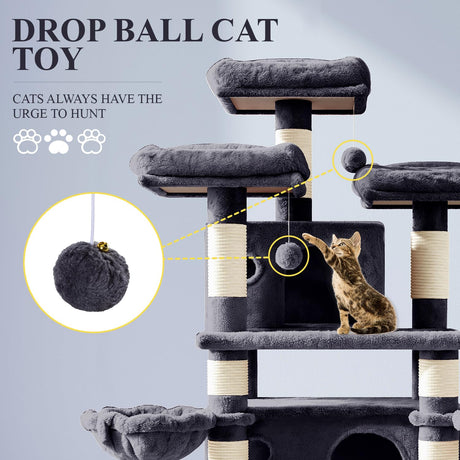 DROP BALL CAT TOY

CATS ALWAYS HAVE THE URGE TO HUNT