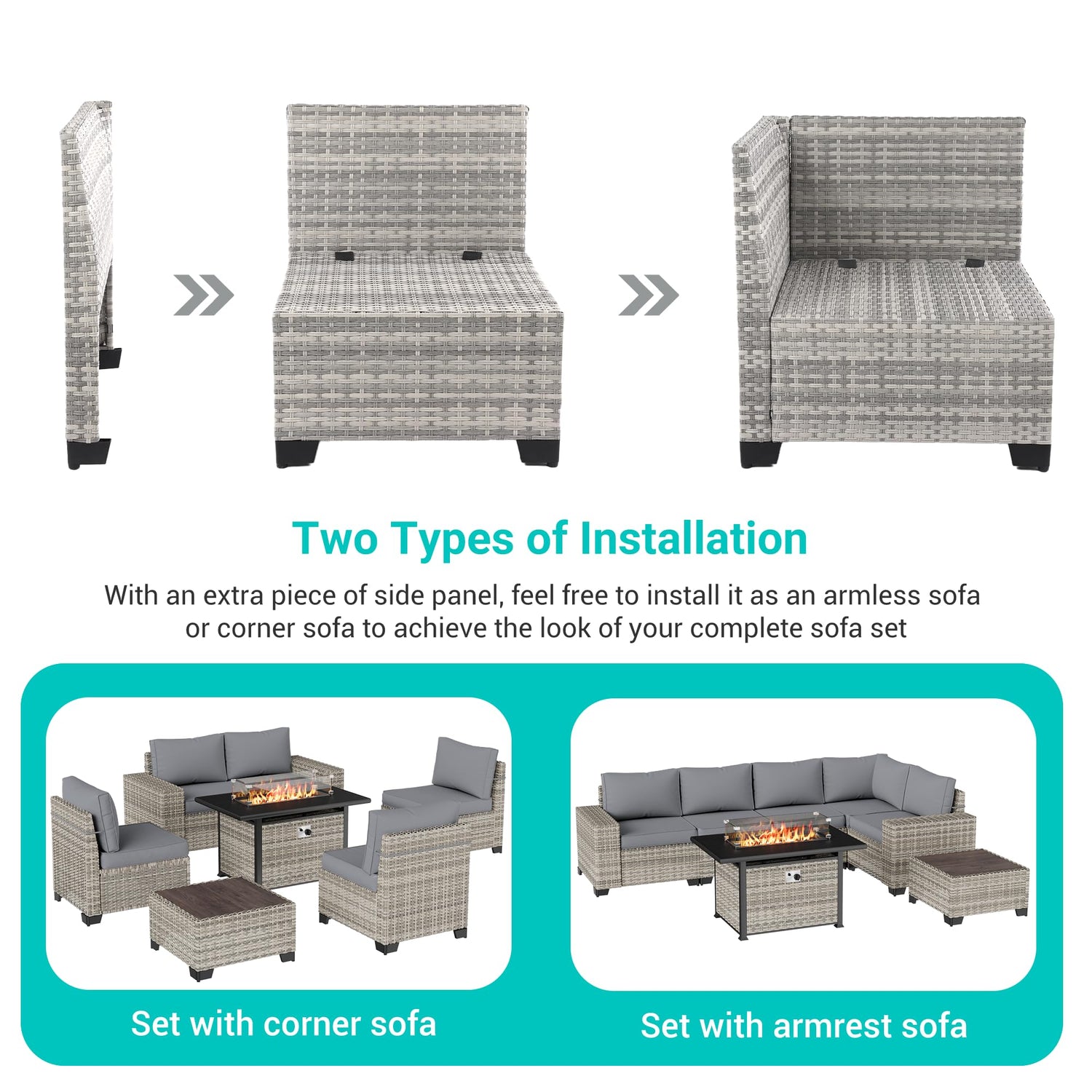 Two Types of Installation

With an extra piece of side panel, feel free to install it as an armless sofa or corner sofa to achieve the look of your complete sofa set

Set with corner sofa

Set with armrest sofa