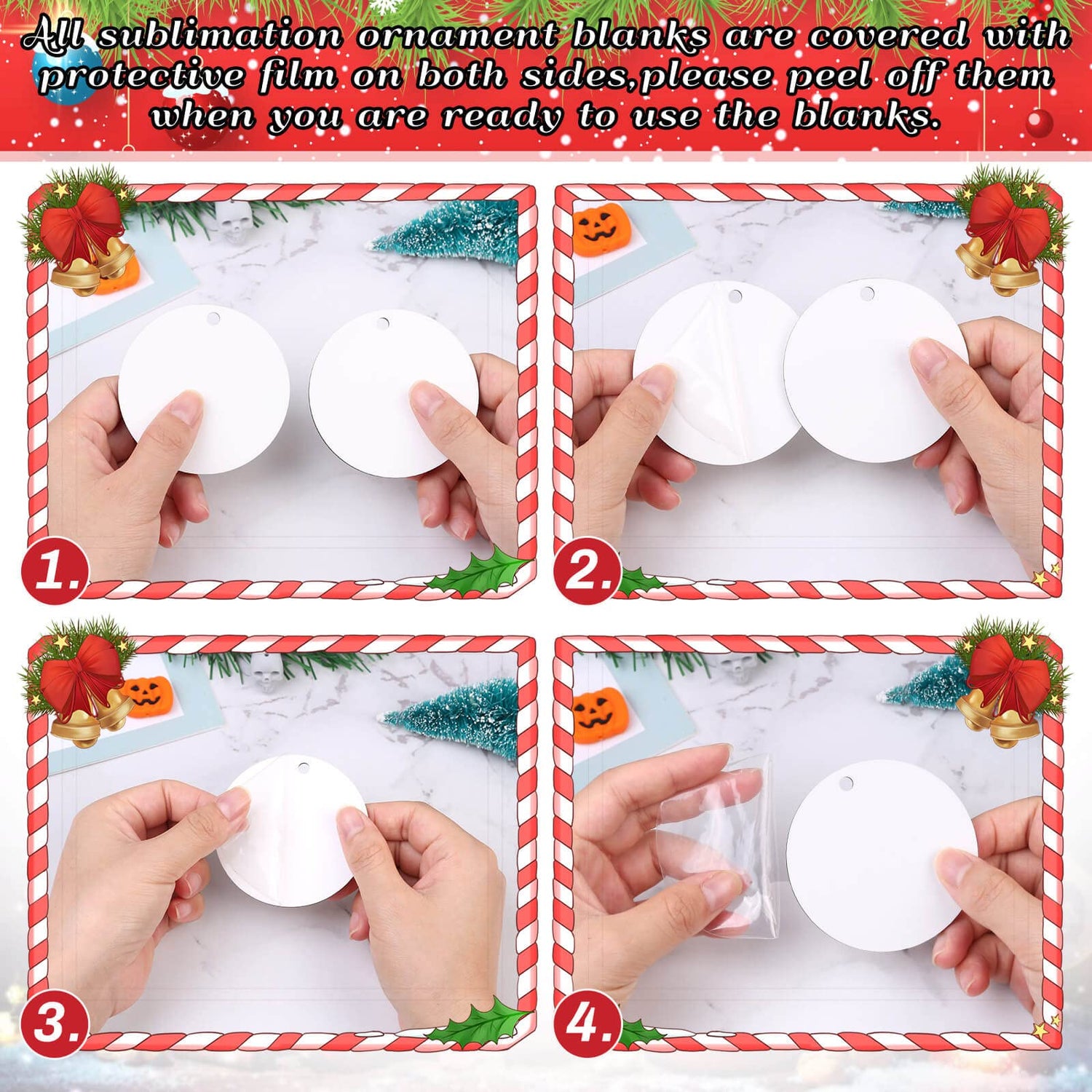 All sublimation ornament blanks are covered with protective film on both sides,please peel off them when you are ready to use the blanks.

1.

2.

3.

4.