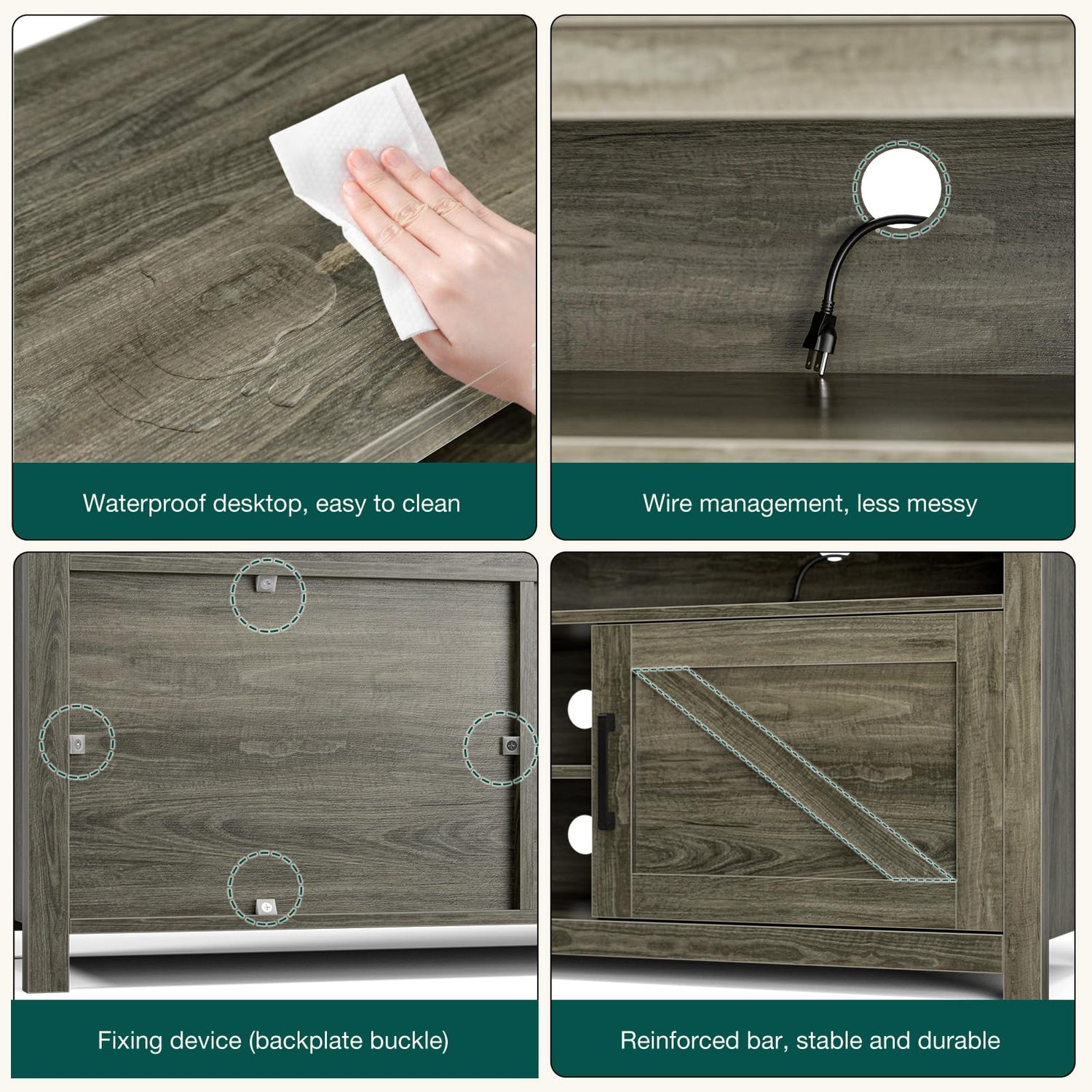 Waterproof desktop, easy to clean

Wire management, less messy

Fixing device (backplate buckle)

Reinforced bar, stable and durable