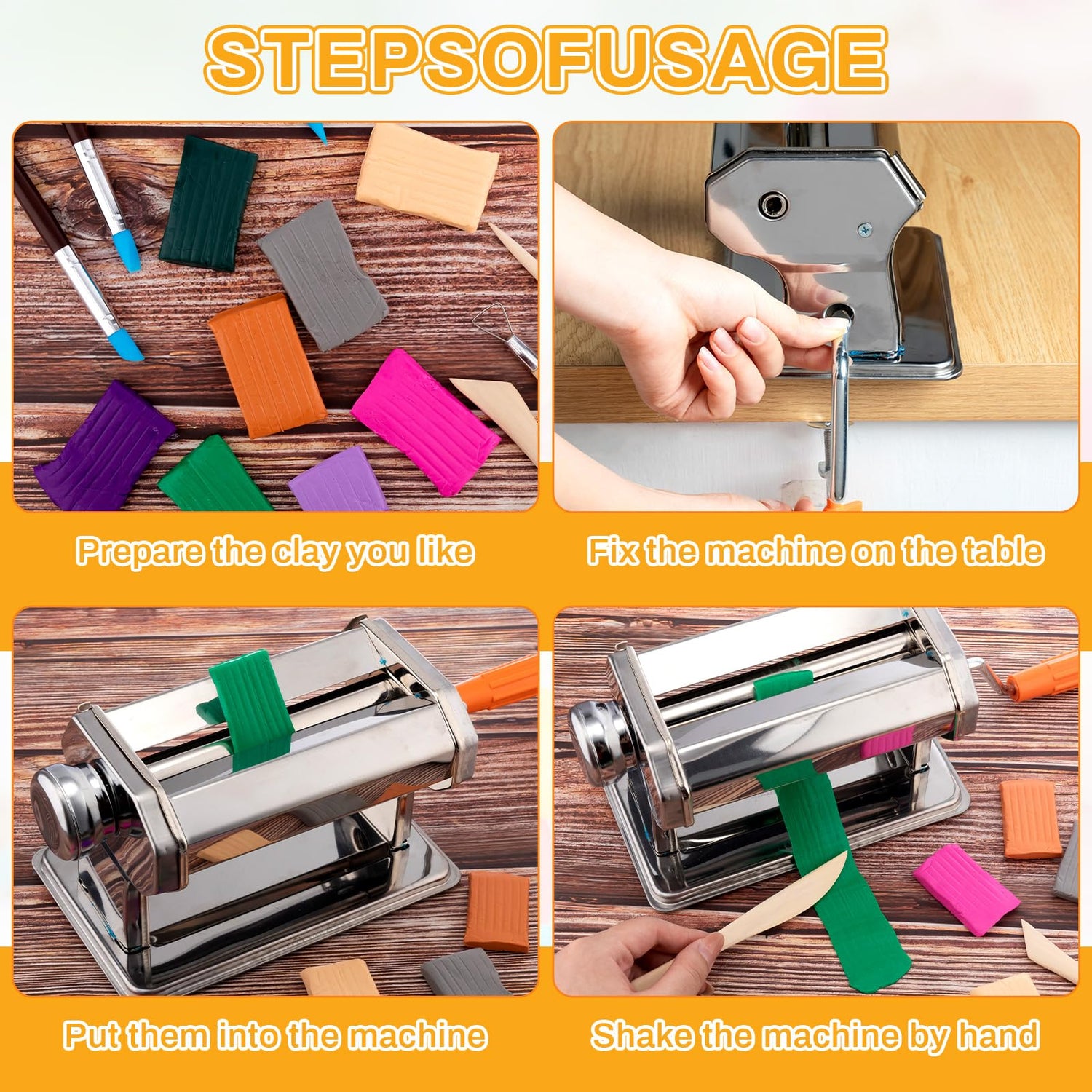 STEPSOFUSAGE

Prepare the clay you like

Fix the machine on the table

Put them into the machine

Shake the machine by hand