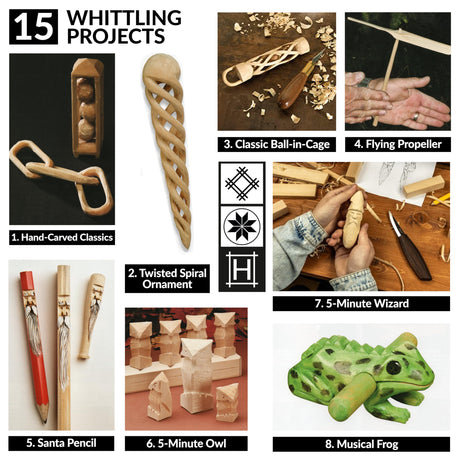 15 WHITTLING PROJECTS

1. Hand-Carved Classics

2. Twisted Spiral Ornament

3. Classic Ball-in-Cage

4. Flying Propeller

H

7. 5-Minute Wizard

5. Santa Pencil

6. 5-Minute Owl

8. Musical Frog