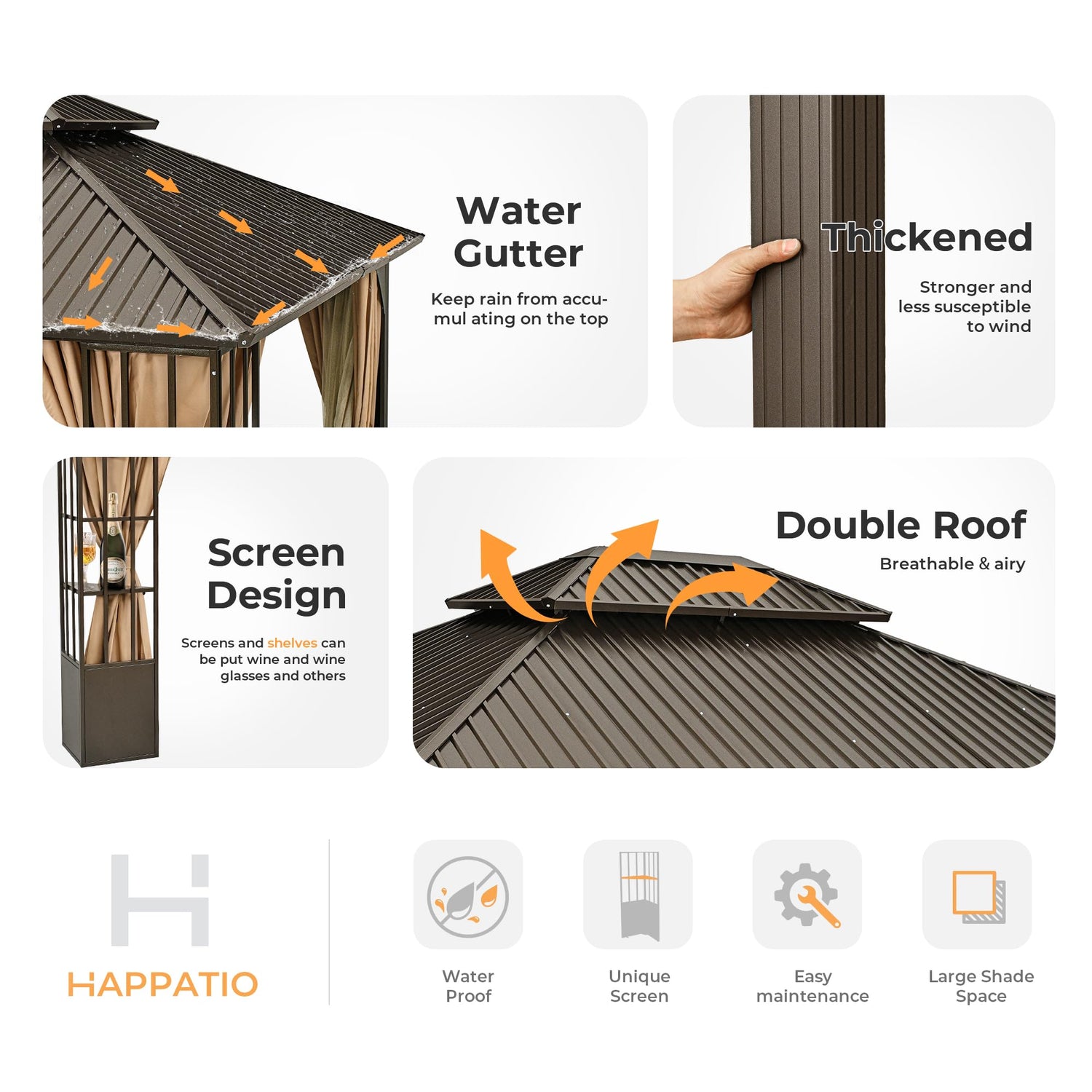 Water Gutter

Keep rain from accumul ating on the top

Thickened

Stronger and less susceptible to wind

Screen Design

Screens and shelves can be put wine and wine glasses and others

Double Roof

Breathable & airy

HAPPATIO

Water Proof

Unique Screen

Easy maintenance

Large Shade Space