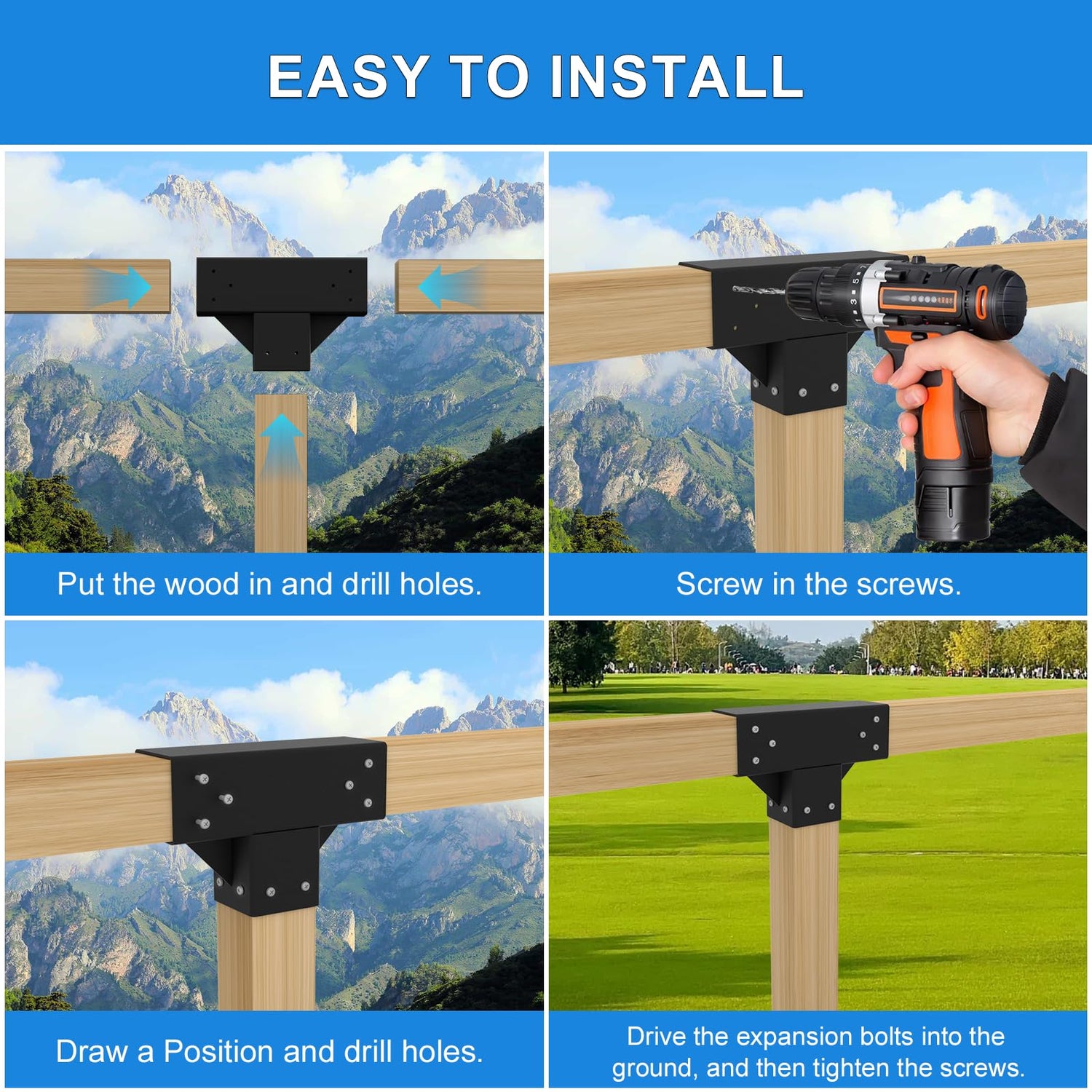 EASY TO INSTALL

Put the wood in and drill holes.

Screw in the screws.

Draw a Position and drill holes.

Drive the expansion bolts into the ground, and then tighten the screws.