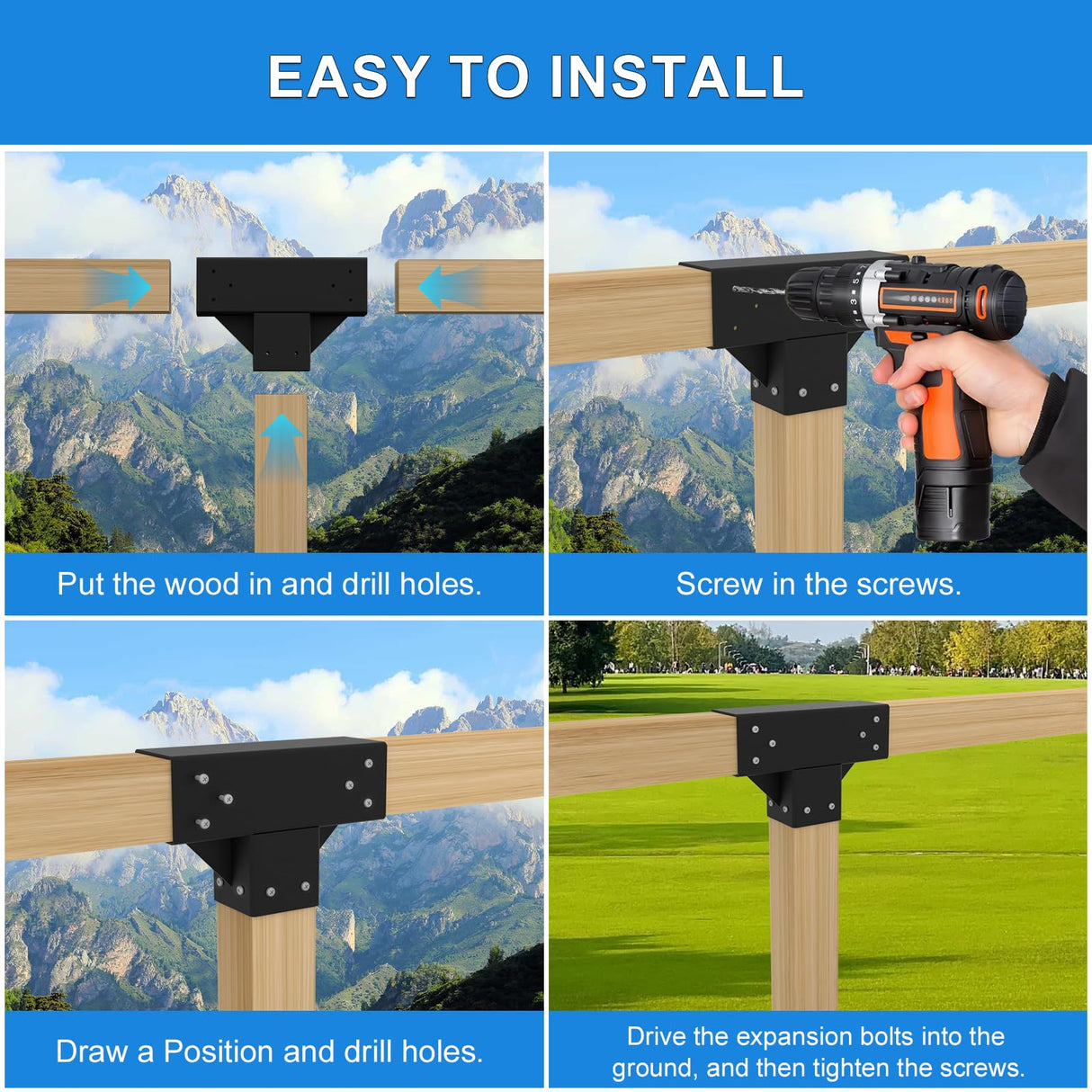 EASY TO INSTALL

Put the wood in and drill holes.

Screw in the screws.

Draw a Position and drill holes.

Drive the expansion bolts into the ground, and then tighten the screws.