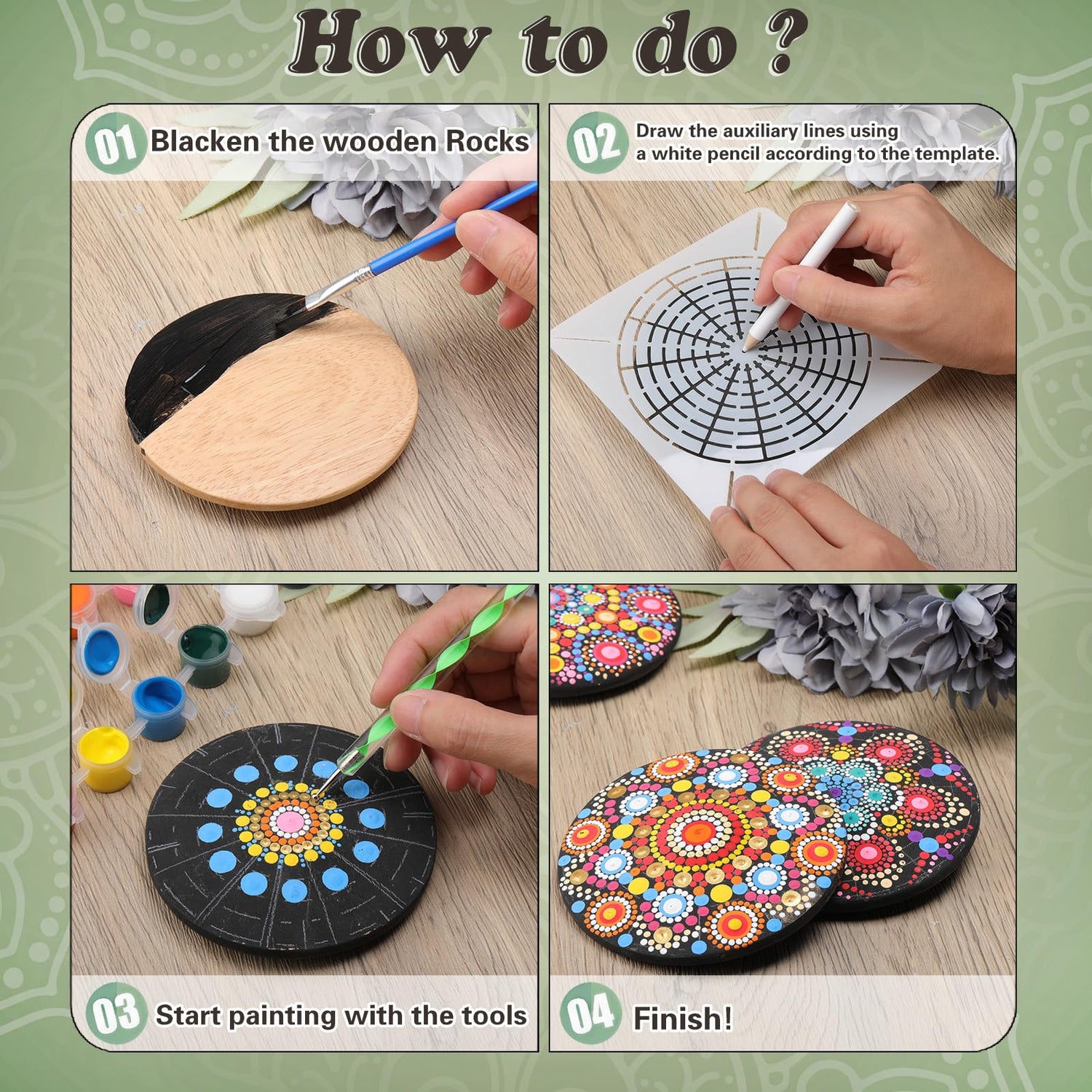 How to do ?

01 Blacken the wooden Rocks

02 Draw the auxiliary lines using a white pencil according to the template.

03 Start painting with the tools

04 Finish!