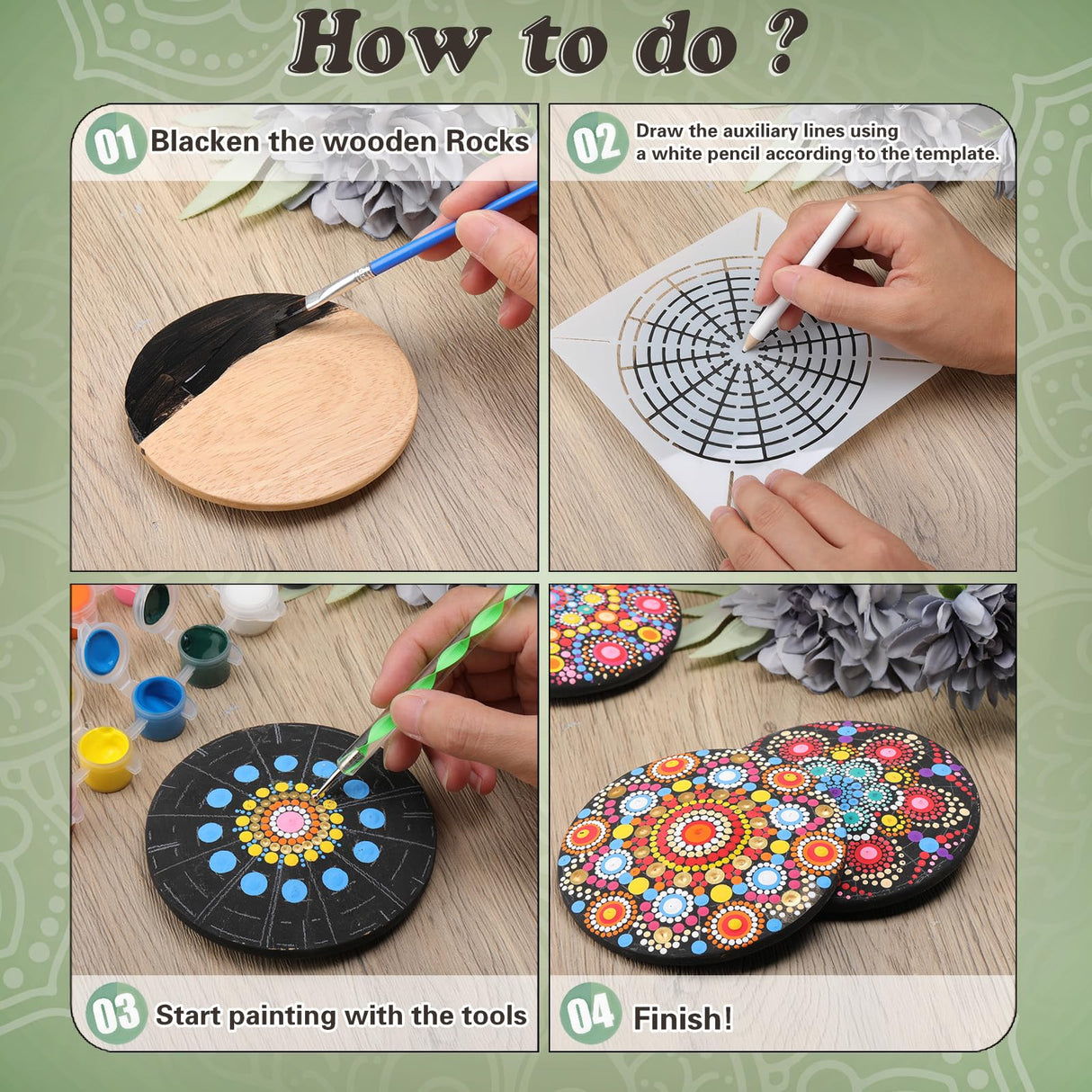 How to do ?

01 Blacken the wooden Rocks

02 Draw the auxiliary lines using a white pencil according to the template.

03 Start painting with the tools

04 Finish!