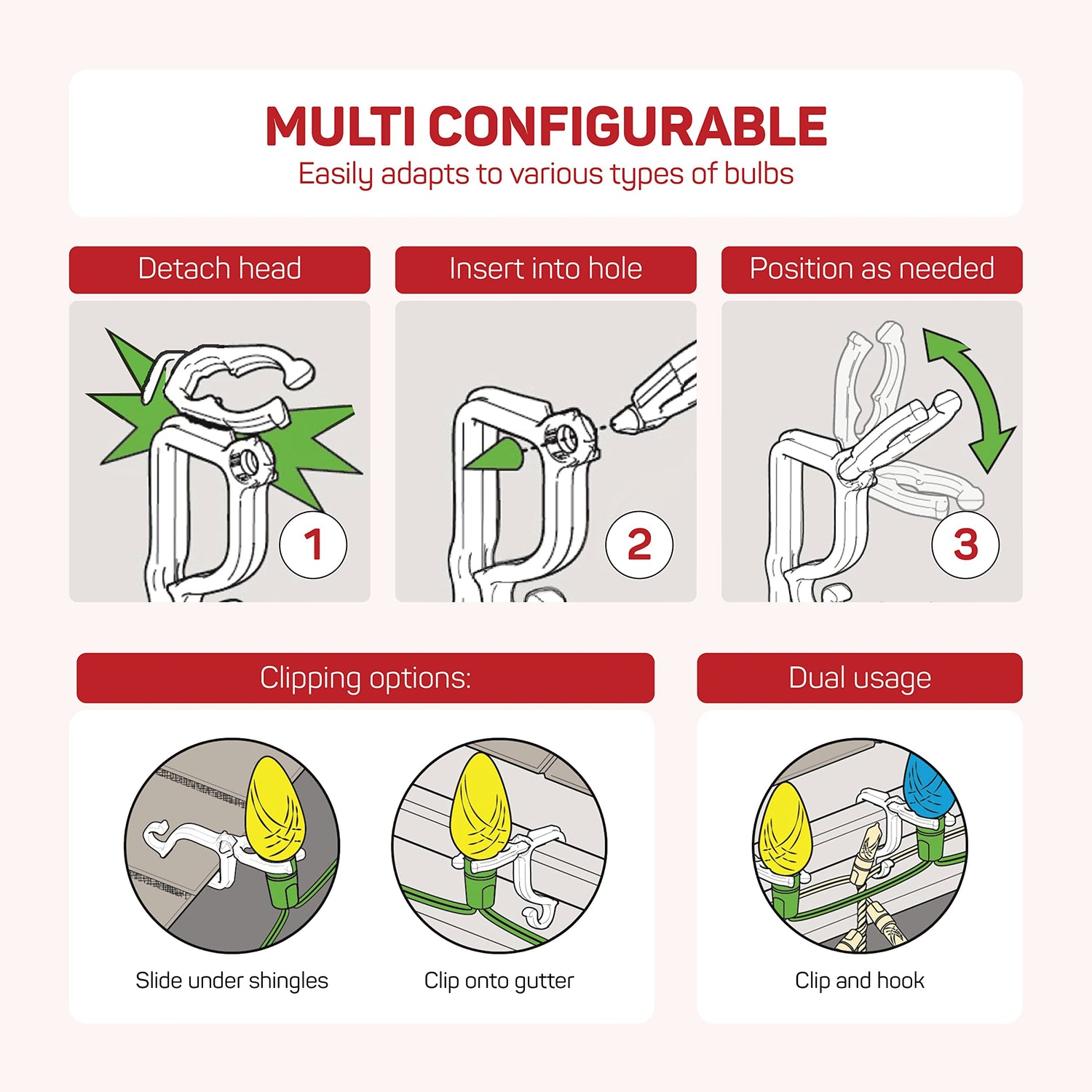 MULTI CONFIGURABLE
Easily adapts to various types of bulbs

Detach head

1

Insert into hole

2

Position as needed

3

Clipping options:

Slide under shingles

Clip onto gutter

Dual usage

Clip and hook