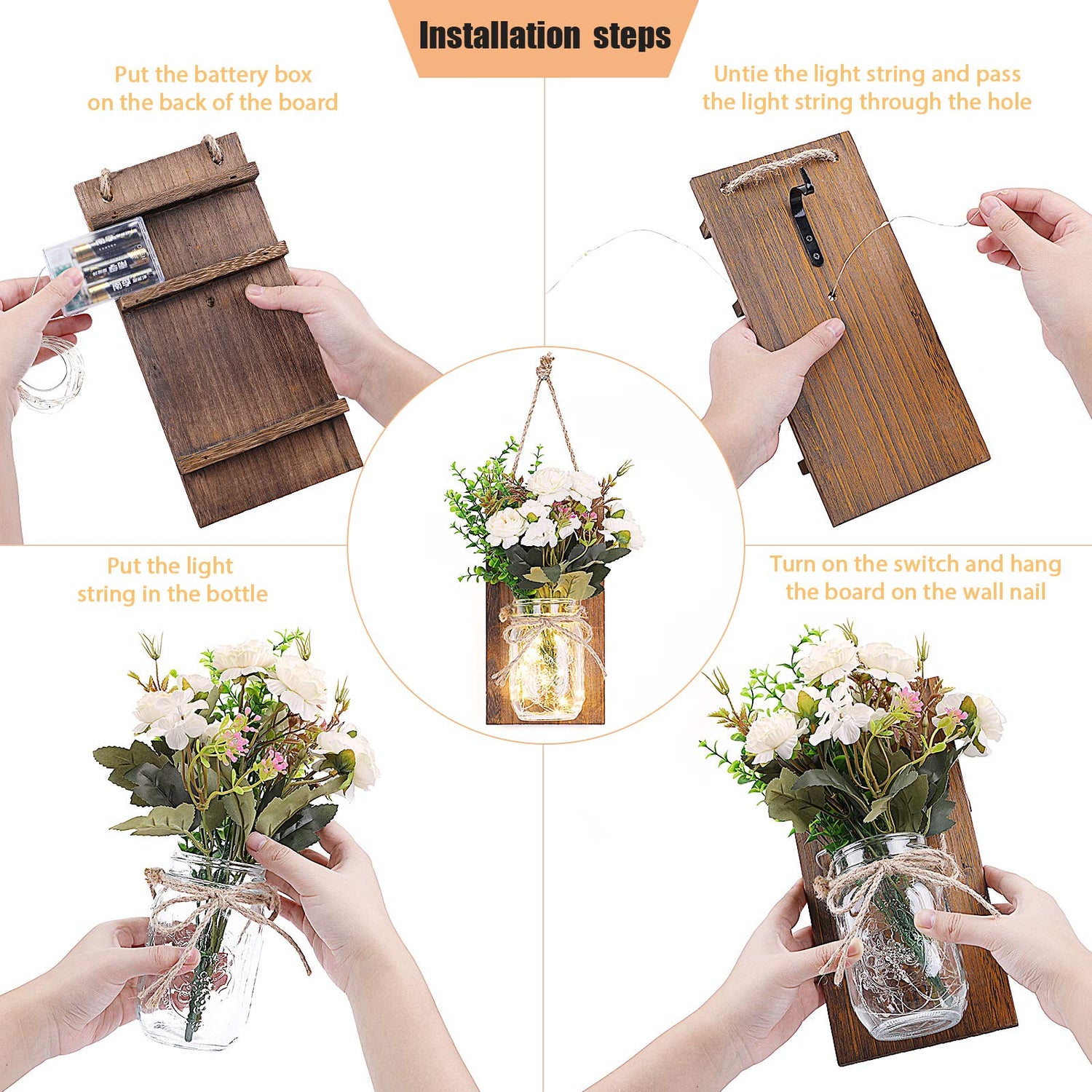 Installation steps

Put the battery box on the back of the board

Untie the light string and pass the light string through the hole

Put the light string in the bottle

Turn on the switch and hang the board on the wall nail