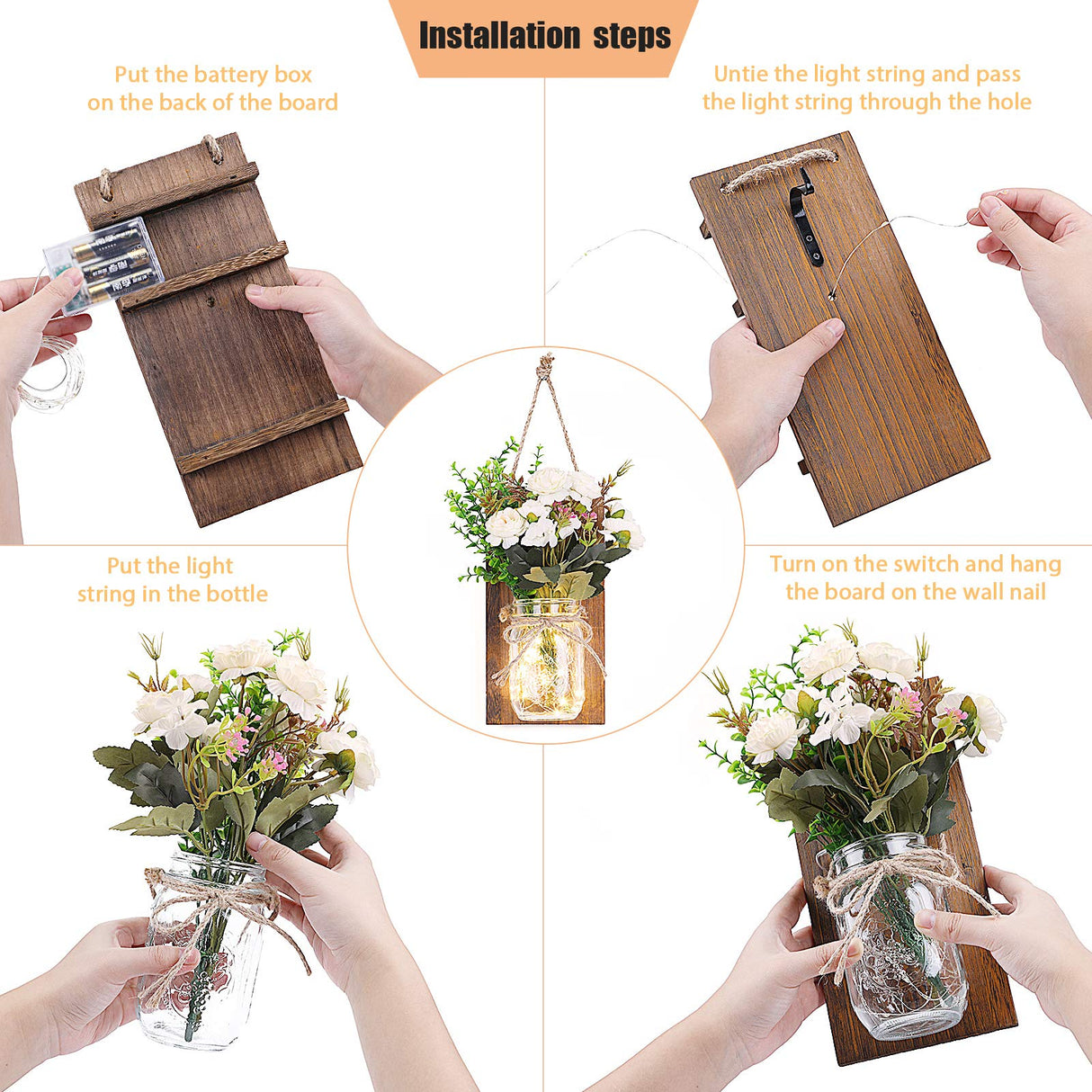 Installation steps

Put the battery box on the back of the board

Untie the light string and pass the light string through the hole

Put the light string in the bottle

Turn on the switch and hang the board on the wall nail