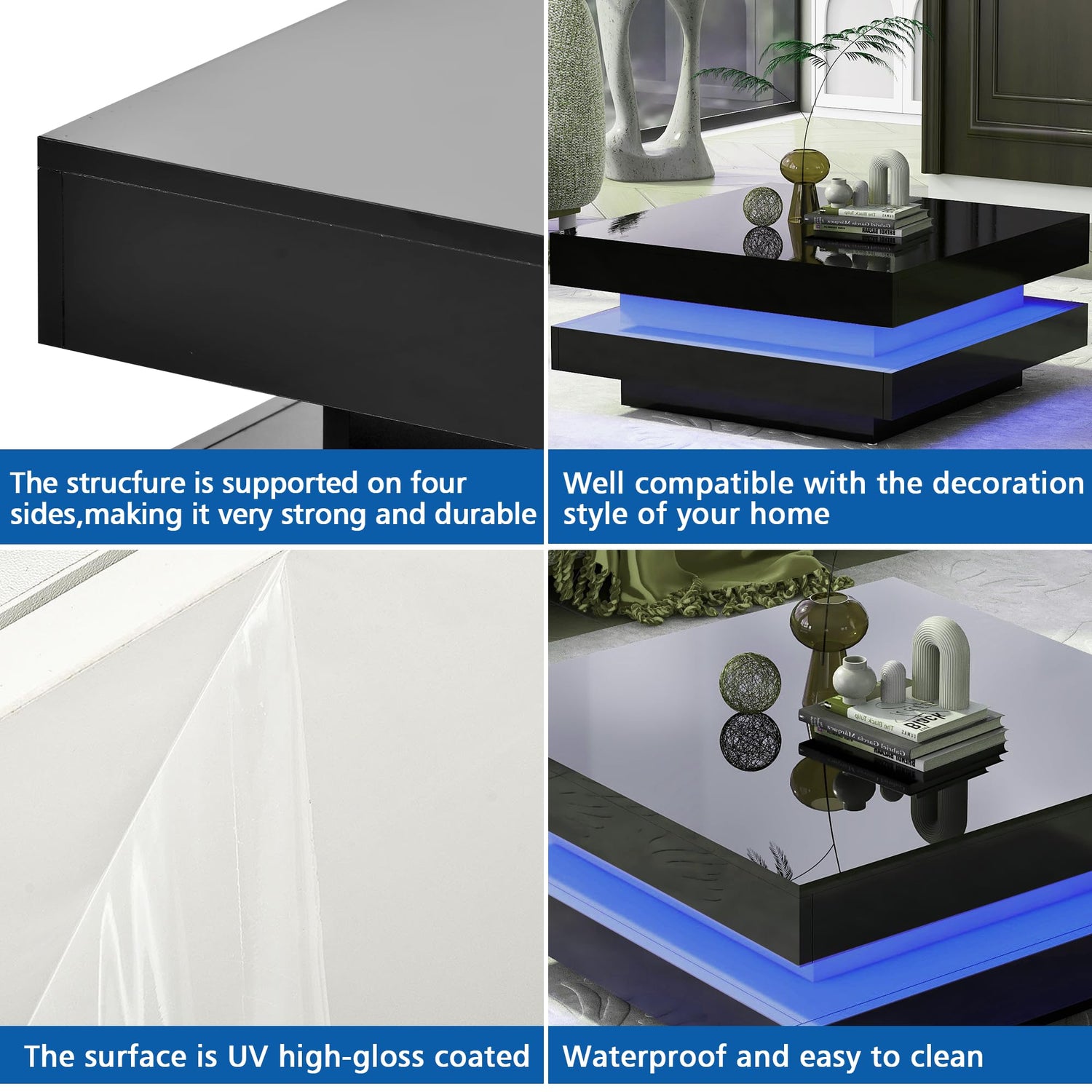 The strucfure is supported on four sides,making it very strong and durable

Well compatible with the decoration style of your home

The surface is UV high-gloss coated

Waterproof and easy to clean