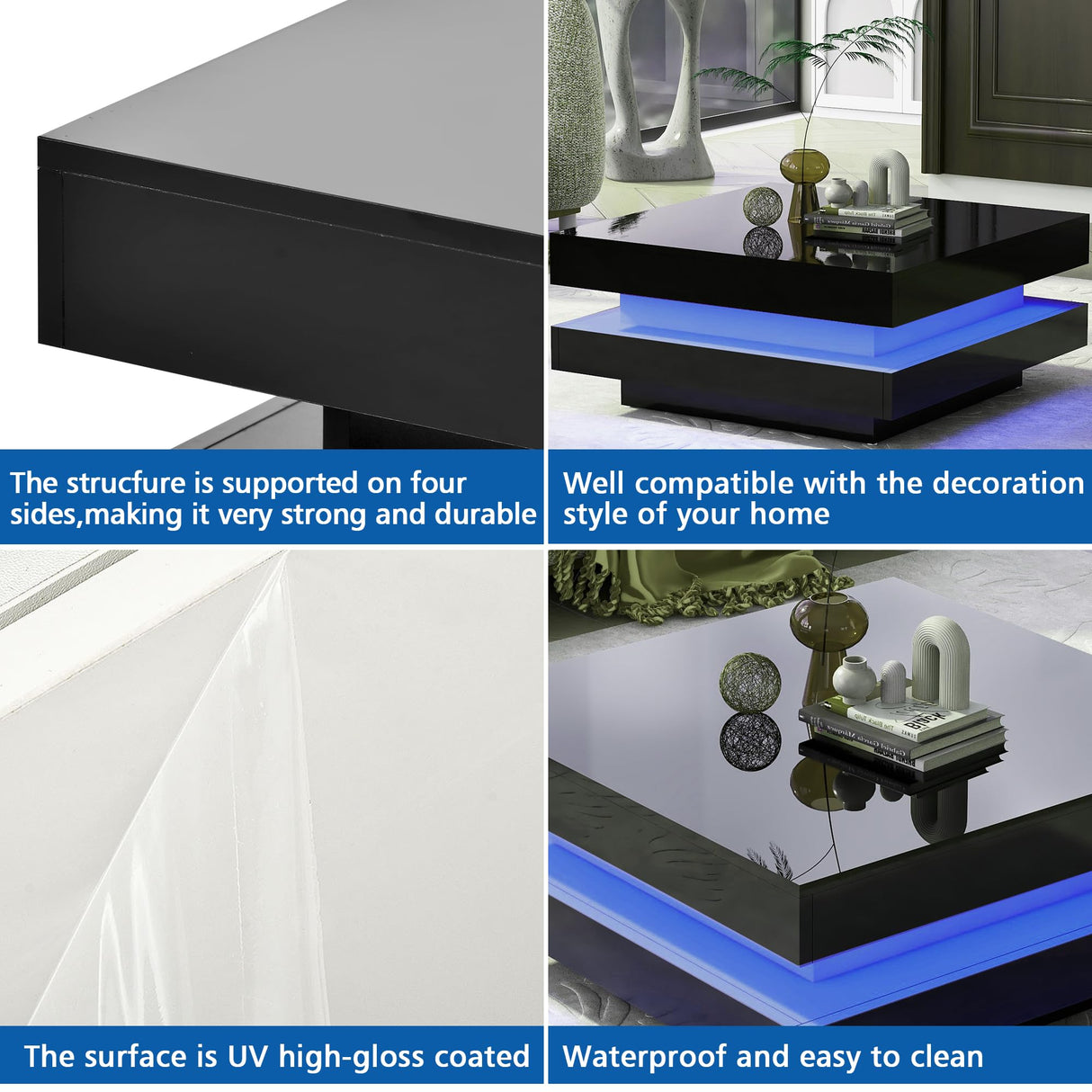 The strucfure is supported on four sides,making it very strong and durable

Well compatible with the decoration style of your home

The surface is UV high-gloss coated

Waterproof and easy to clean