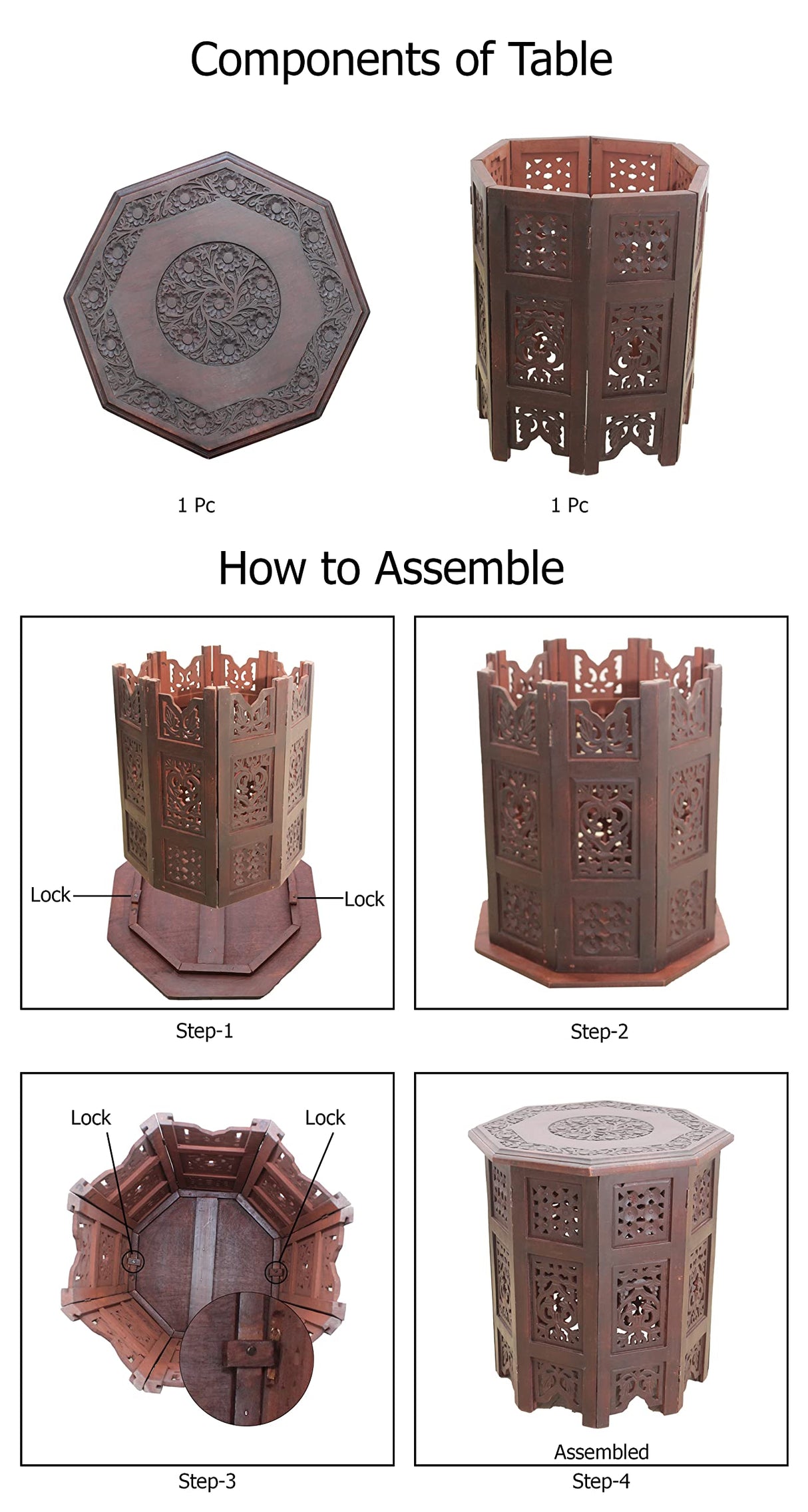 Components of Table

1 Pc

1 Pc

How to Assemble

Lock

Lock

Step-1

Step-2

Lock

Lock

Step-3

Assembled

Step-4