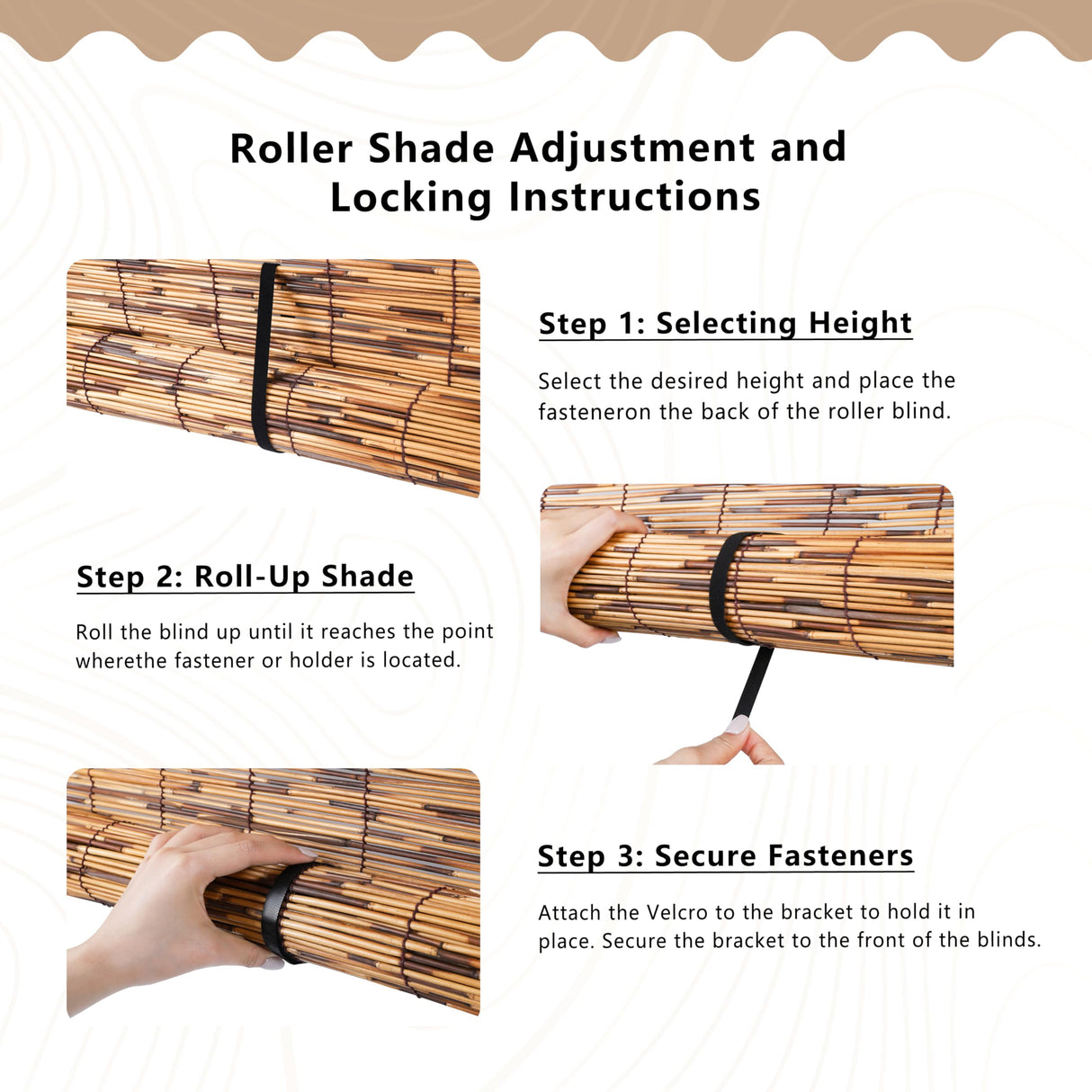 Roller Shade Adjustment and Locking Instructions

Step 1: Selecting Height

Select the desired height and place the fasteneron the back of the roller blind.

Step 2: Roll-Up Shade

Roll the blind up until it reaches the point wherethe fastener or holder is located.

Step 3: Secure Fasteners

Attach the Velcro to the bracket to hold it in place. Secure the bracket to the front of the blinds.