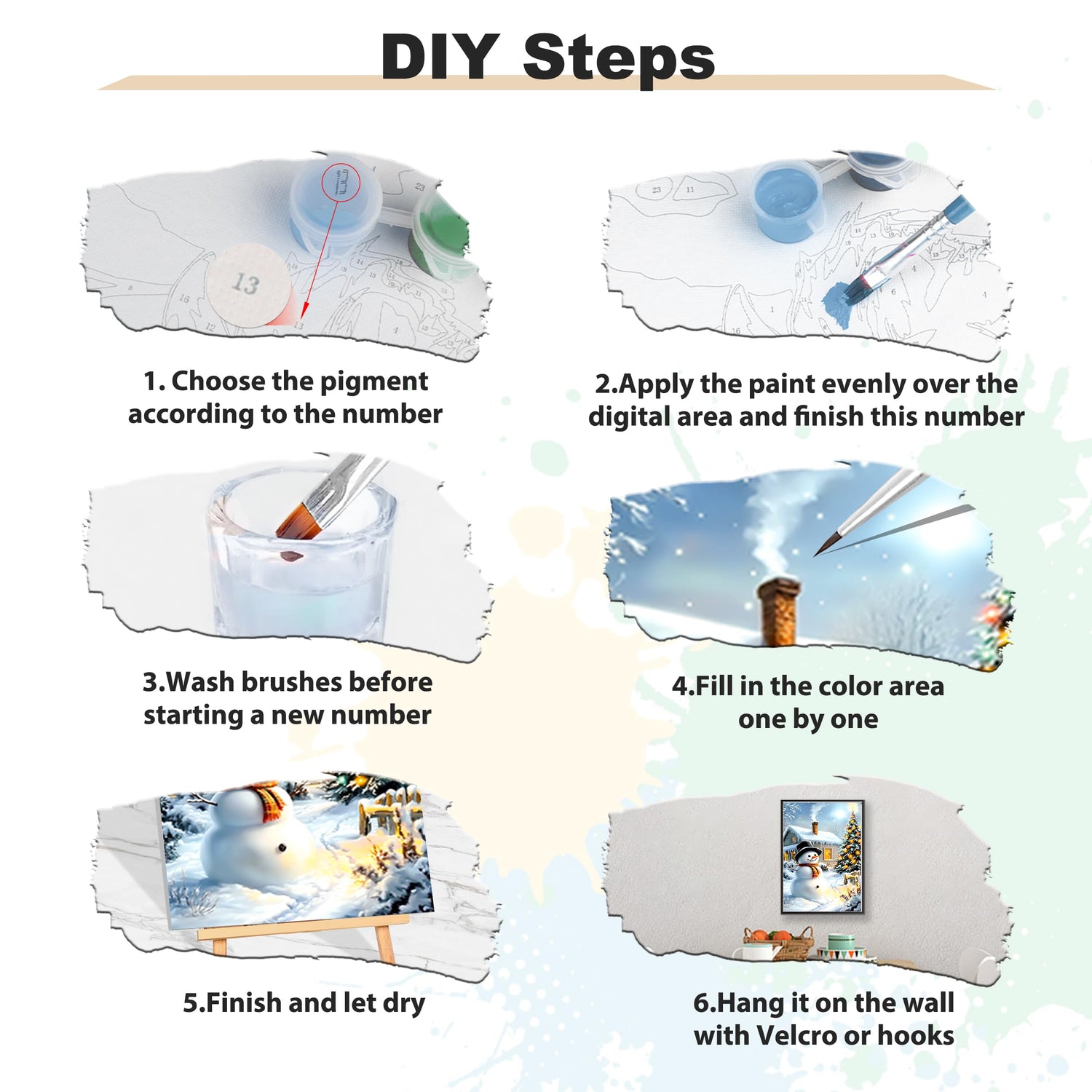 DIY Steps

13

1. Choose the pigment according to the number

2.Apply the paint evenly over the digital area and finish this number

3.Wash brushes before starting a new number

4.Fill in the color area one by one

5.Finish and let dry

6.Hang it on the wall with Velcro or hooks