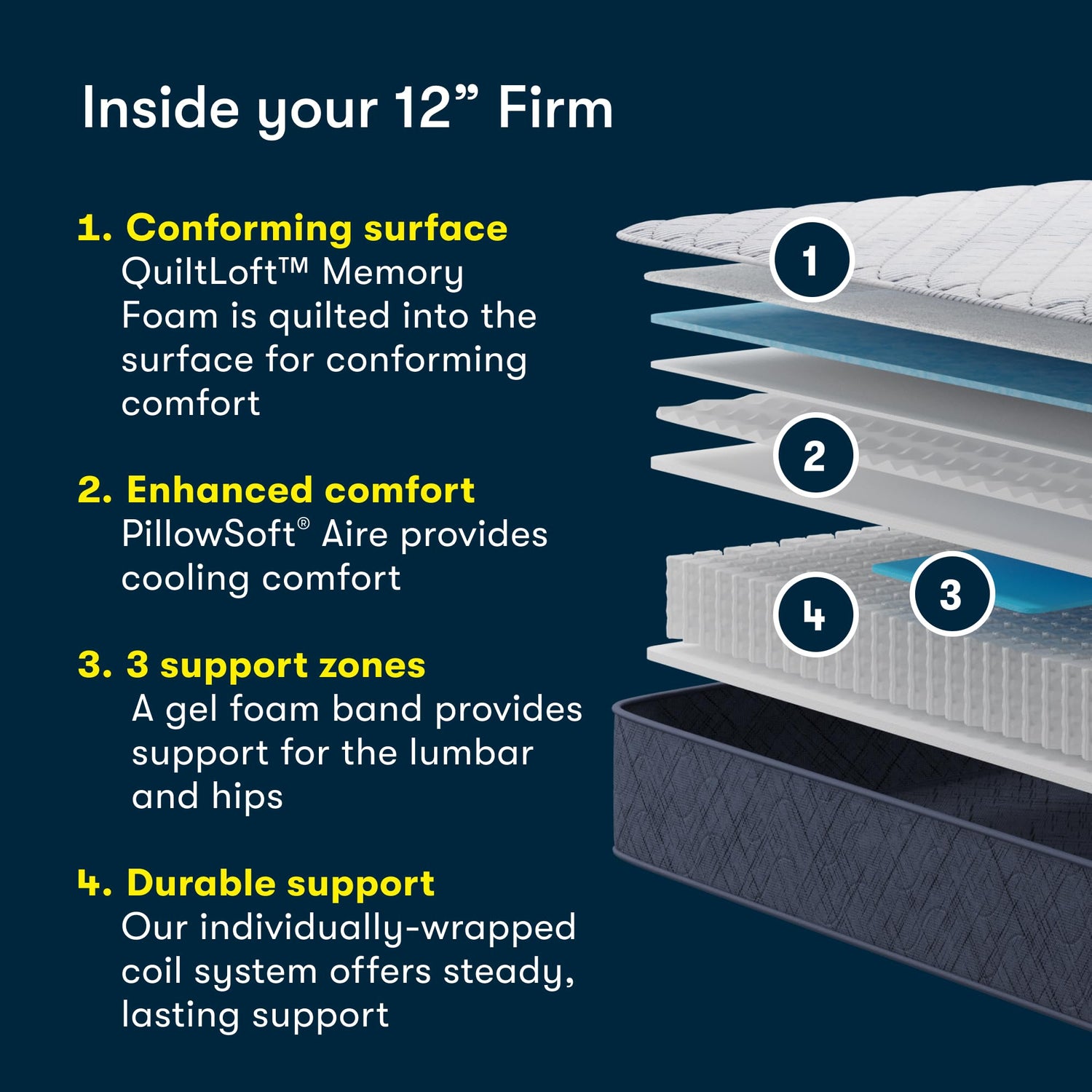 Inside your 12” Firm

1. Conforming surface
QuiltLoft™ Memory Foam is quilted into the surface for conforming comfort

2. Enhanced comfort
PillowSoft® Aire provides cooling comfort

3. 3 support zones
A gel foam band provides support for the lumbar and hips

4. Durable support
Our individually-wrapped coil system offers steady, lasting support

1

2

3

4