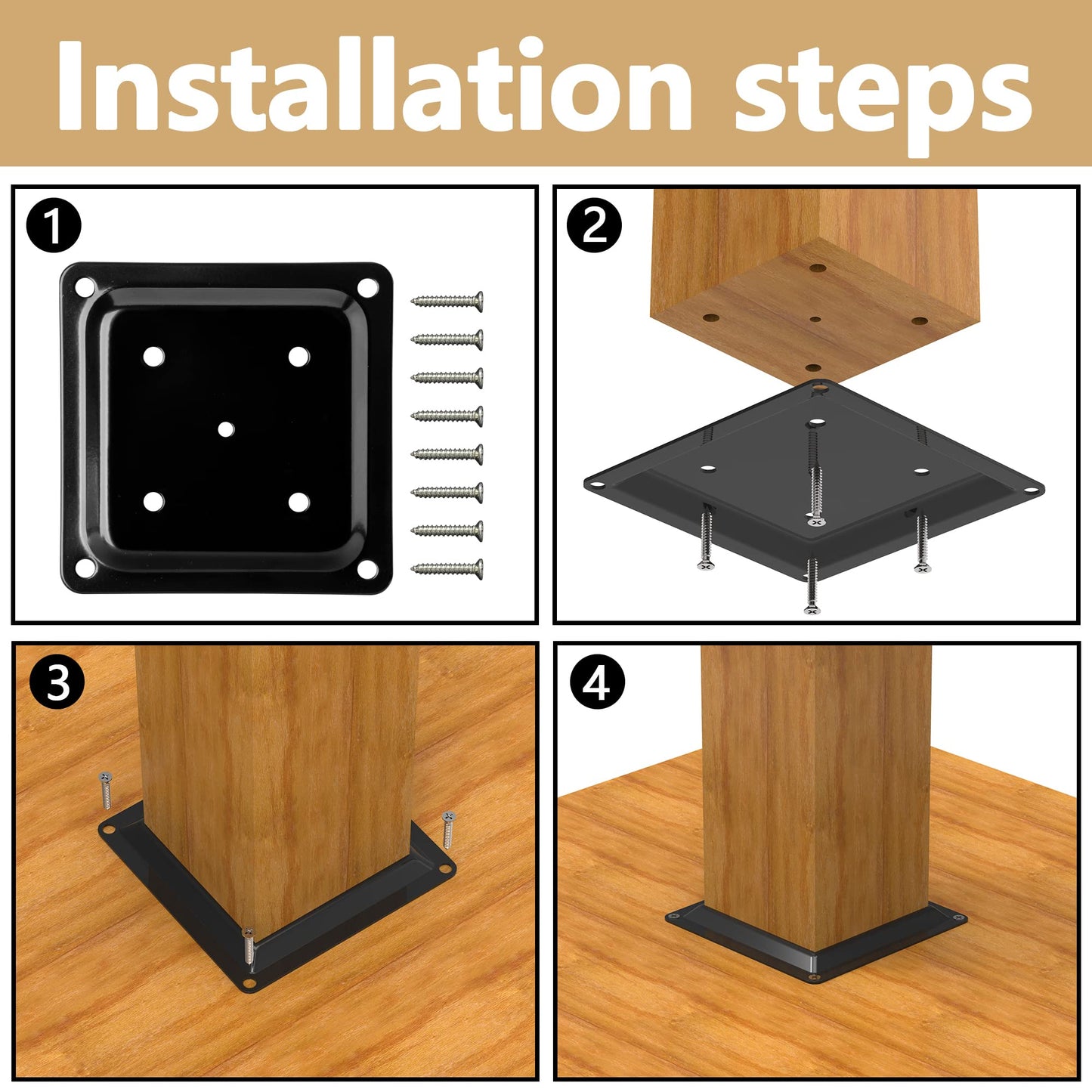 Installation steps

1

2

3

4