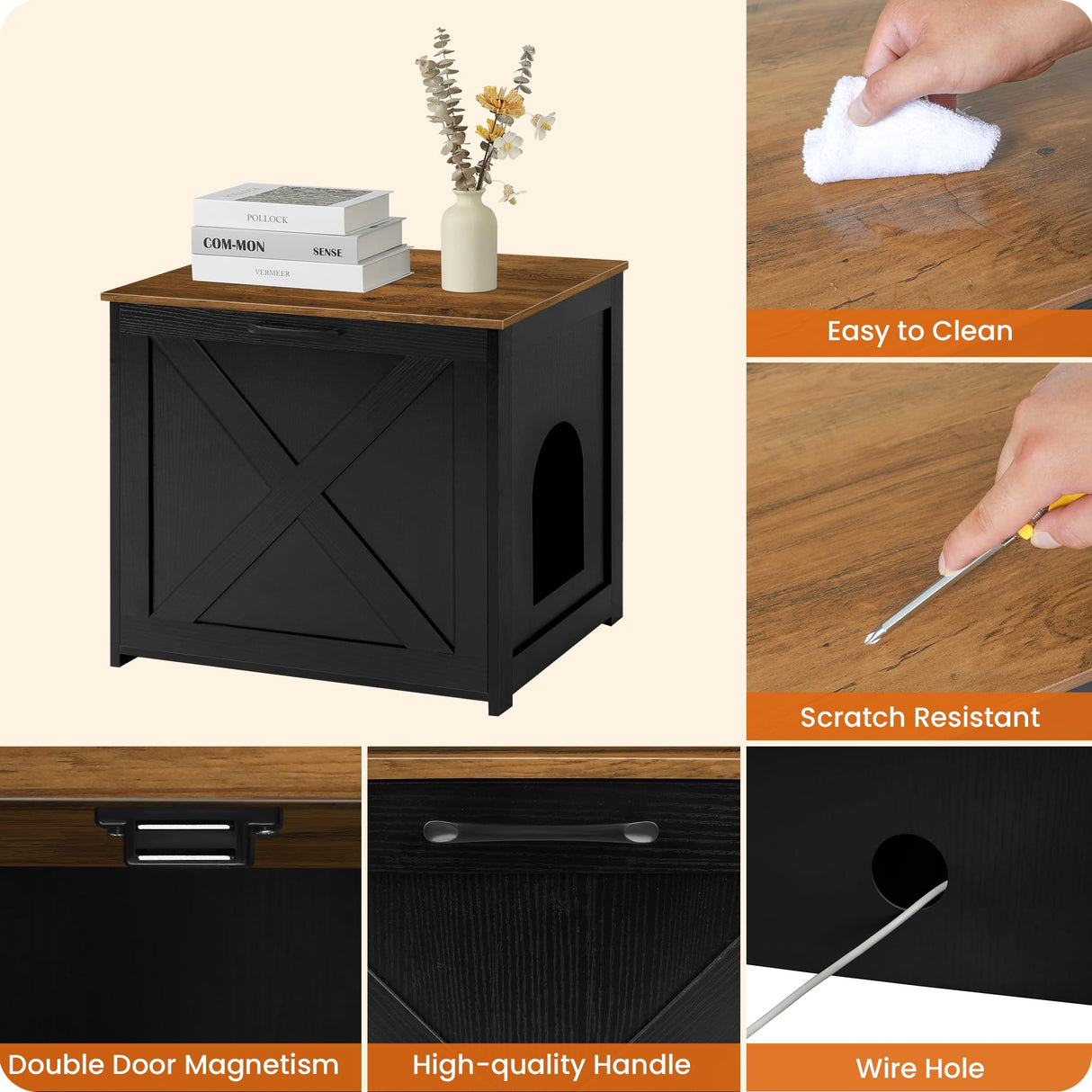 POLLOCK
COM-MON SENSE
VERMEER

Easy to Clean

Scratch Resistant

Double Door Magnetism

High-quality Handle

Wire Hole