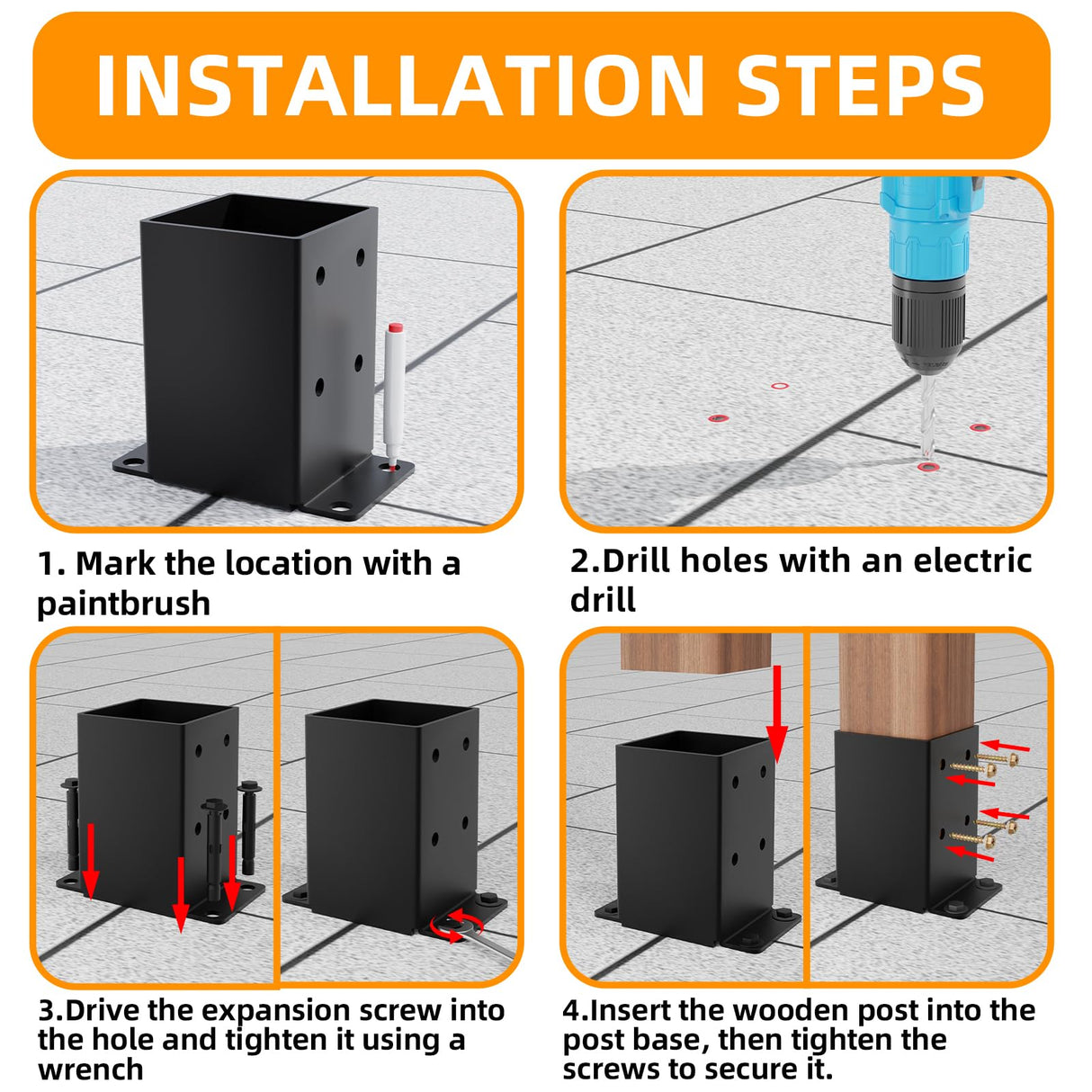 INSTALLATION STEPS

1. Mark the location with a paintbrush

2.Drill holes with an electric drill

3.Drive the expansion screw into the hole and tighten it using a wrench

4.Insert the wooden post into the post base, then tighten the screws to secure it.