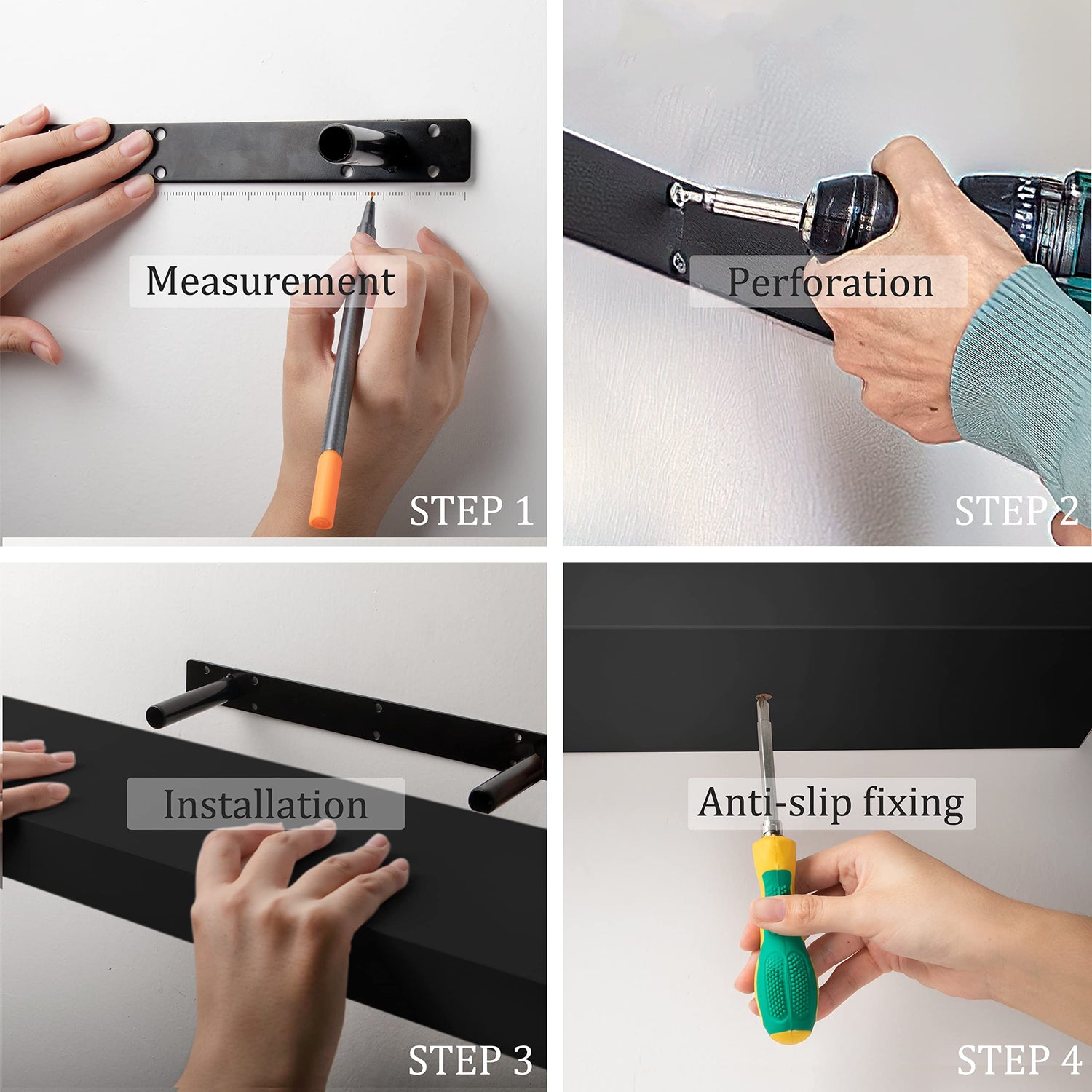 Measurement

STEP 1

Perforation

STEP 2

Installation

STEP 3

Anti-slip fixing

STEP 4