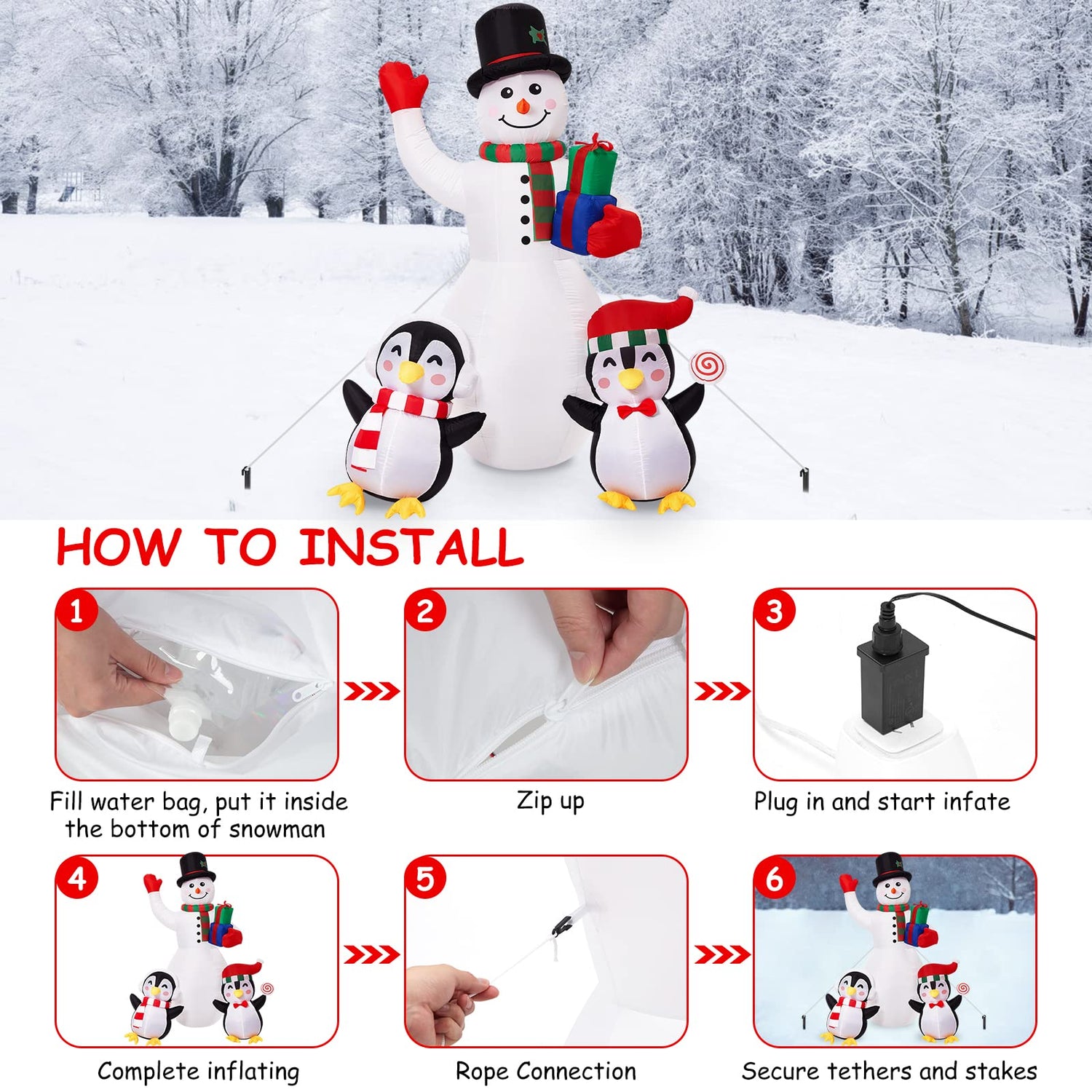 HOW TO INSTALL

1

Fill water bag, put it inside the bottom of snowman

2

Zip up

3

Plug in and start infate

4

Complete inflating

5

Rope Connection

6

Secure tethers and stakes