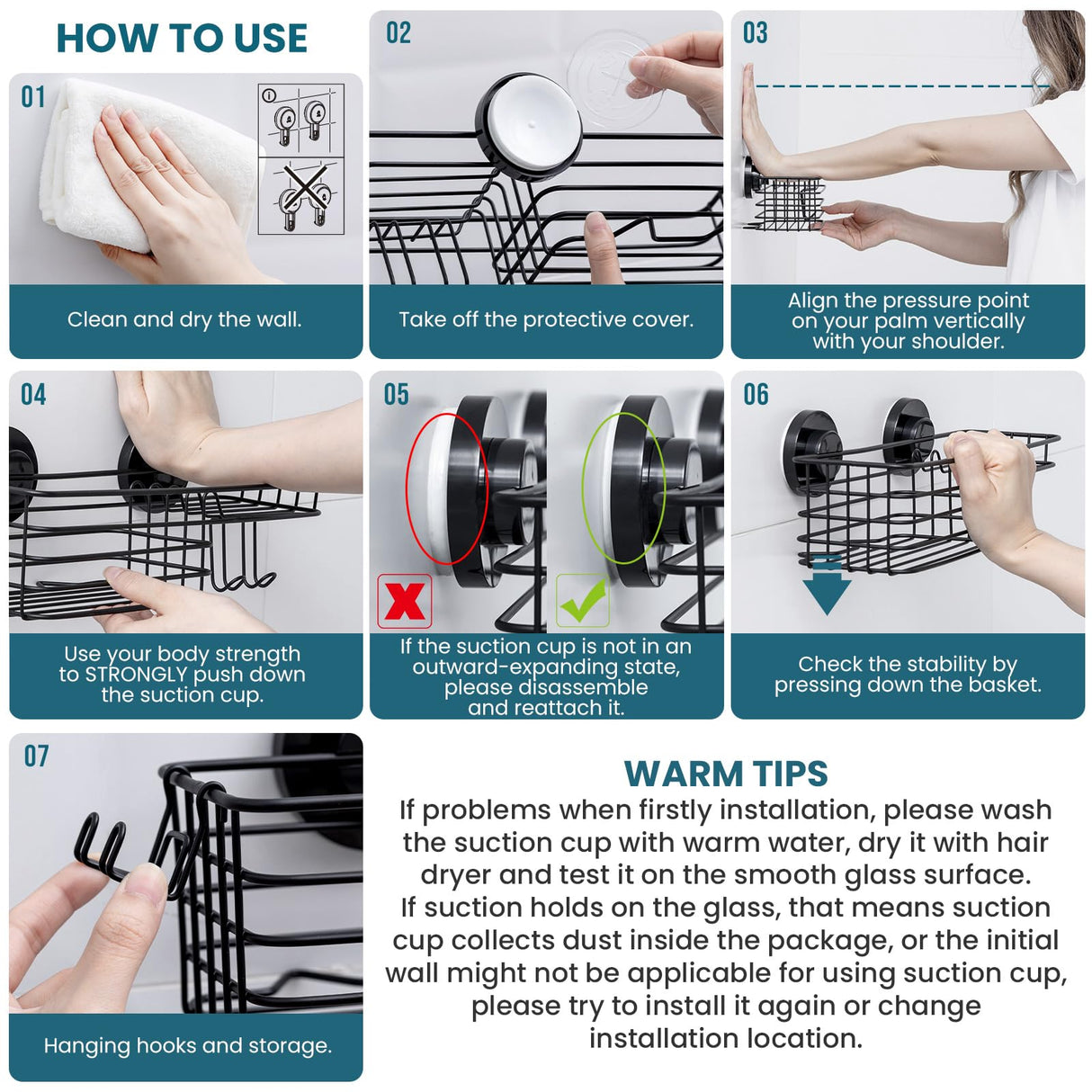 HOW TO USE

01

Clean and dry the wall.

02

Take off the protective cover.

03

Align the pressure point on your palm vertically with your shoulder.

04

Use your body strength to STRONGLY push down the suction cup.

05

If the suction cup is not in an outward-expanding state, please disassemble and reattach it.

06

Check the stability by pressing down the basket.

07

Hanging hooks and storage.

WARM TIPS

If problems when firstly installation, please wash the suction cup with warm water, dry it with hair dryer and test it on the smooth glass surface. If suction holds on the glass, that means suction cup collects dust inside the package, or the initial wall might not be applicable for using suction cup, please try to install it again or change installation location.